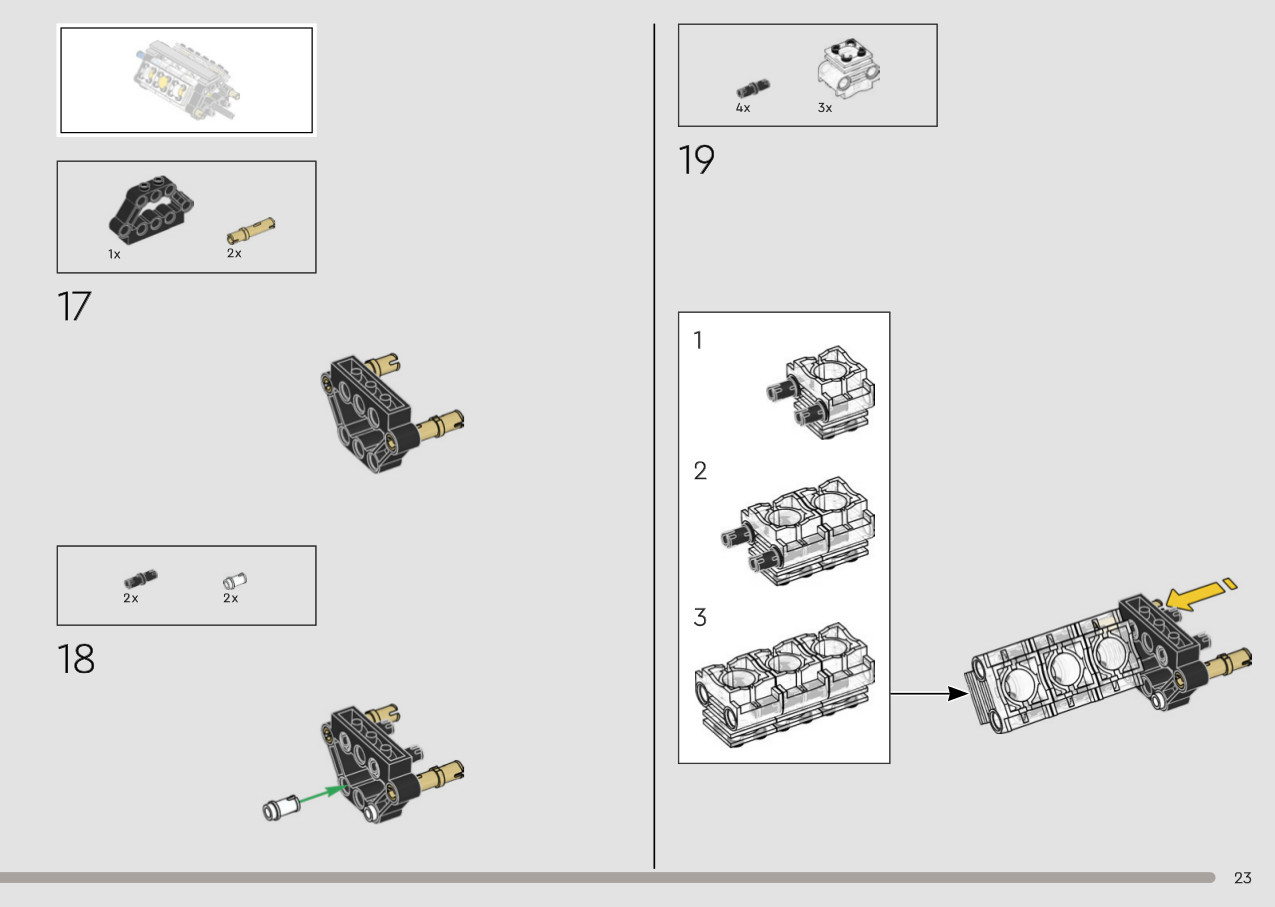 1x
2x

17

2x
2x

18

4x
3x

19

1

2

3

23