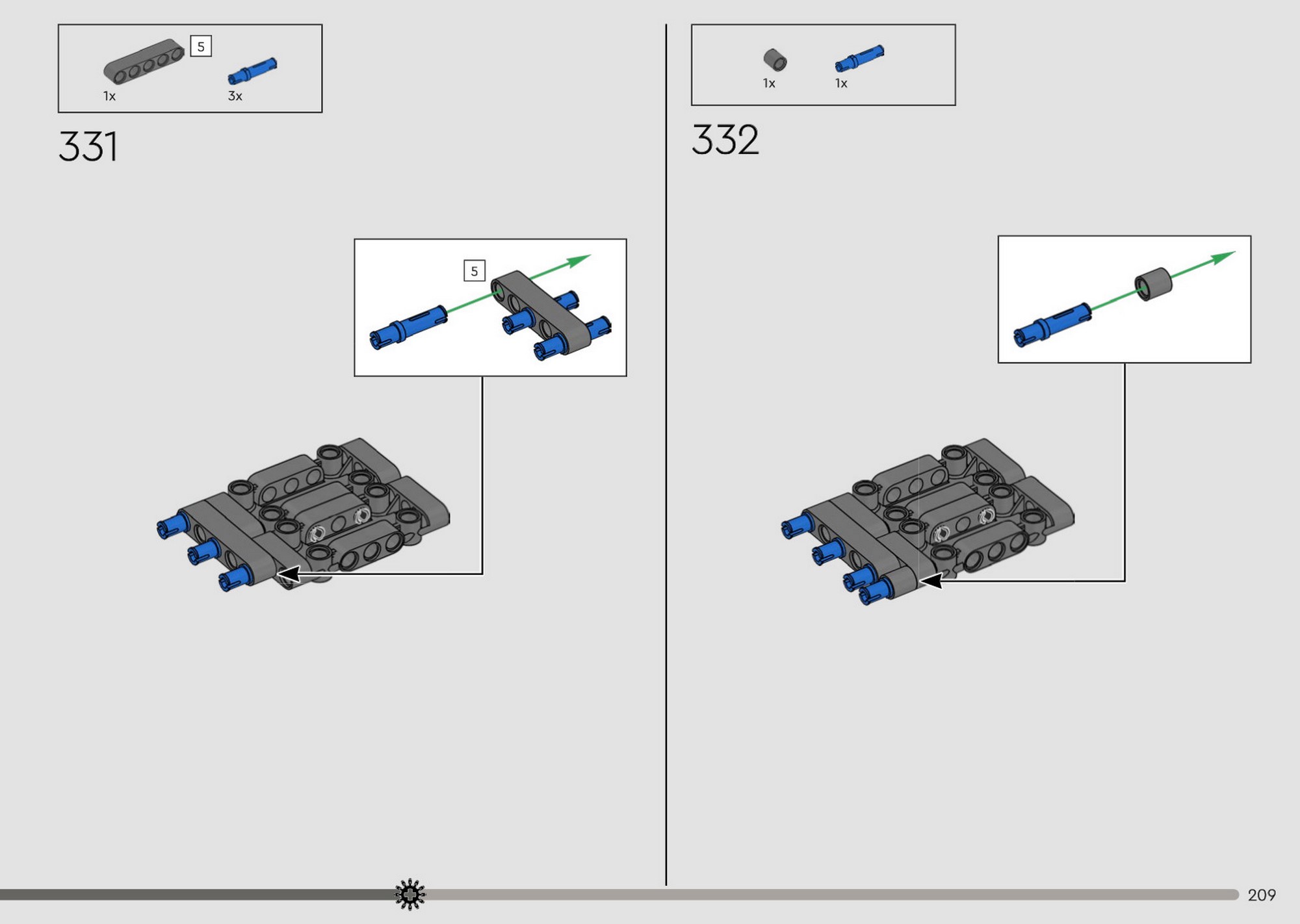 5

1x

3x

331

5

1x

1x

332

209