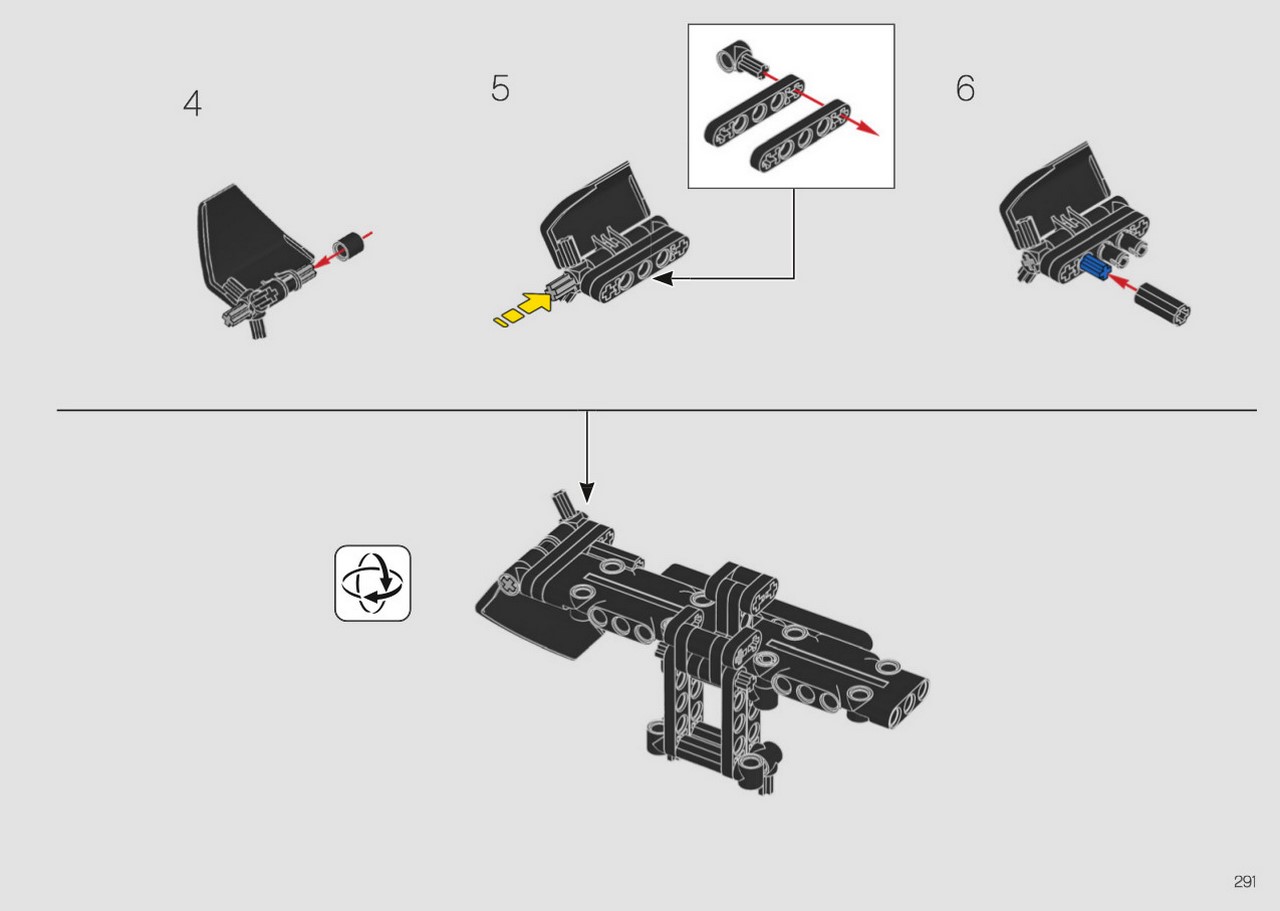 4

5

6

291