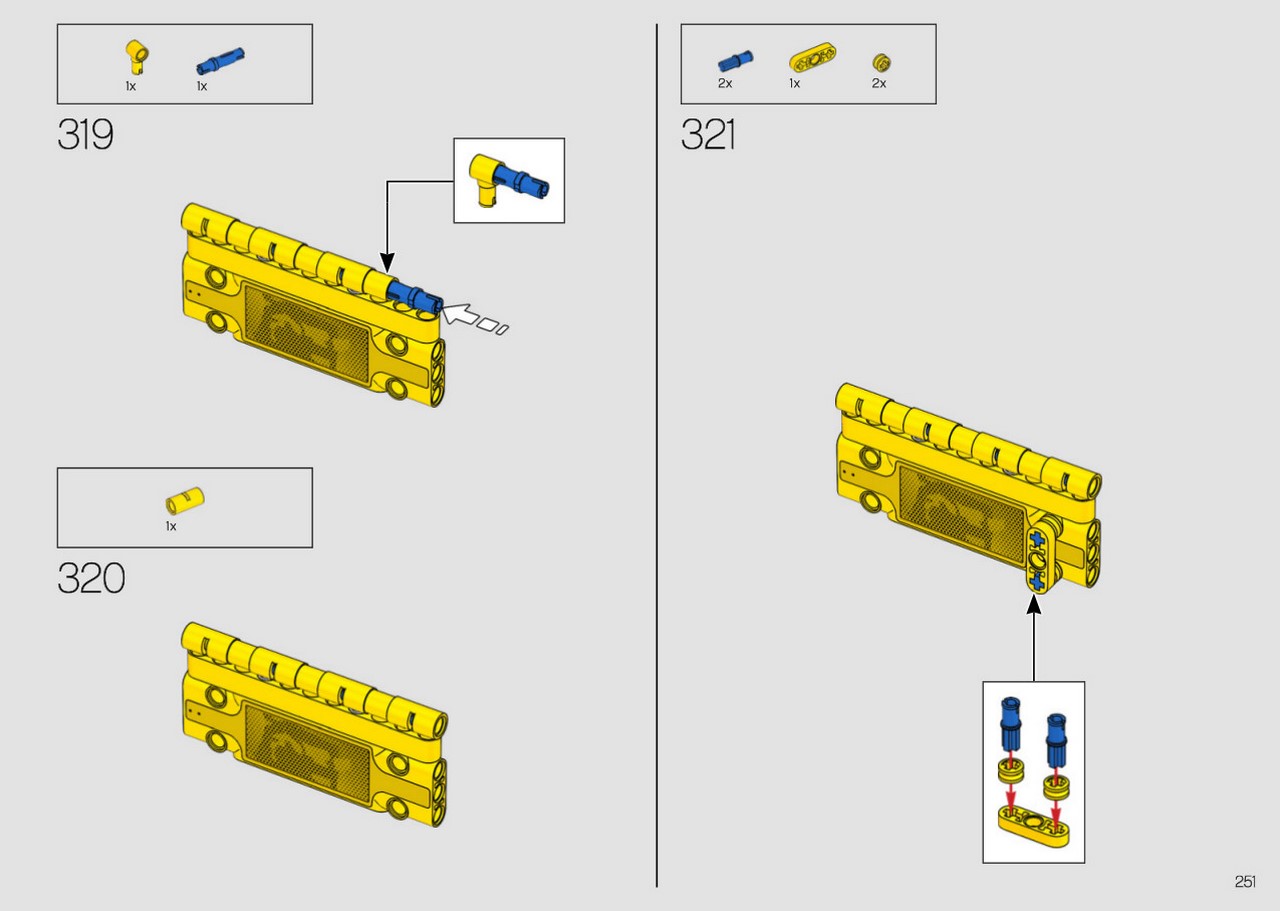 1x 1x

319

1x

320

2x 1x 2x

321

251