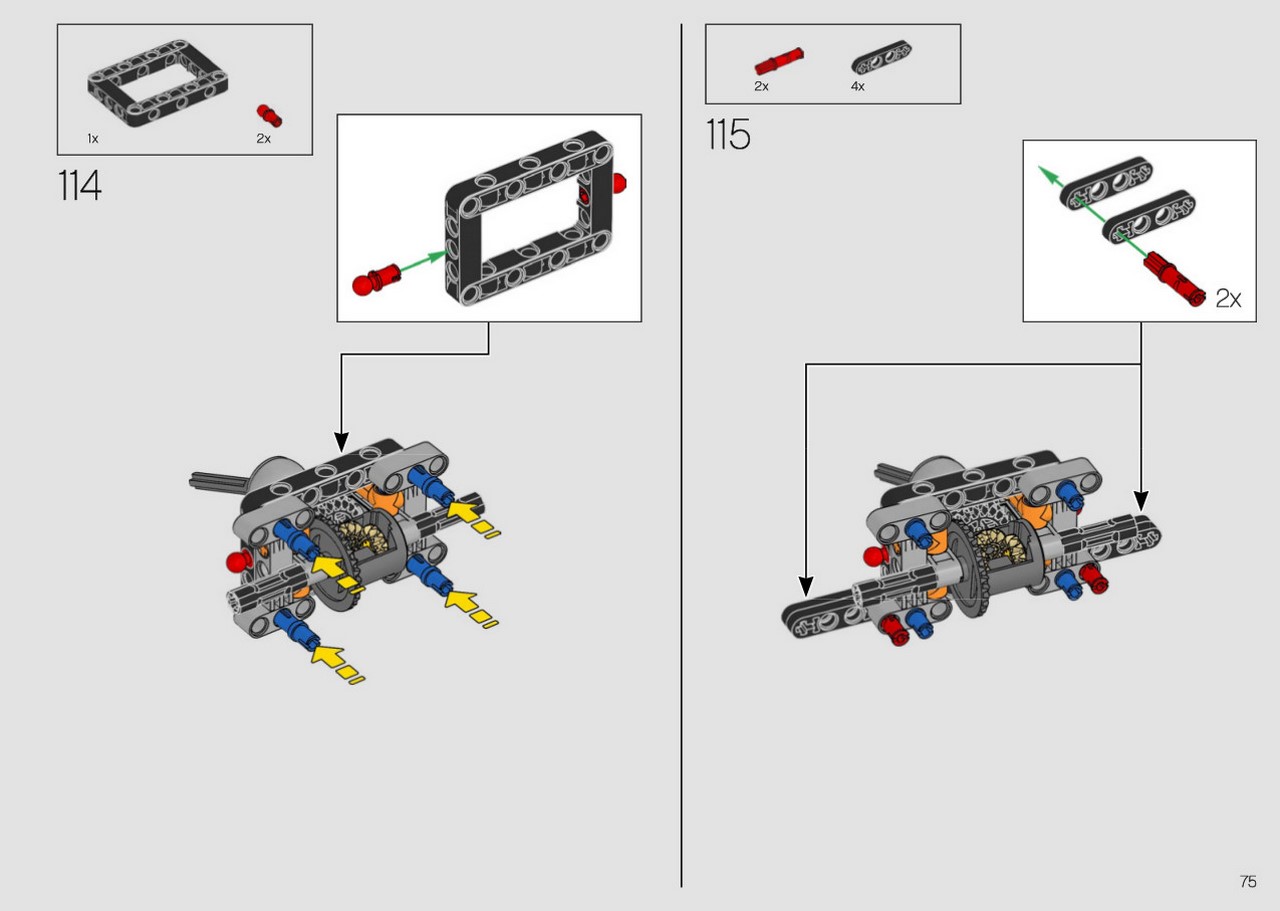 1x
2x
114

2x
4x
115
2x

75