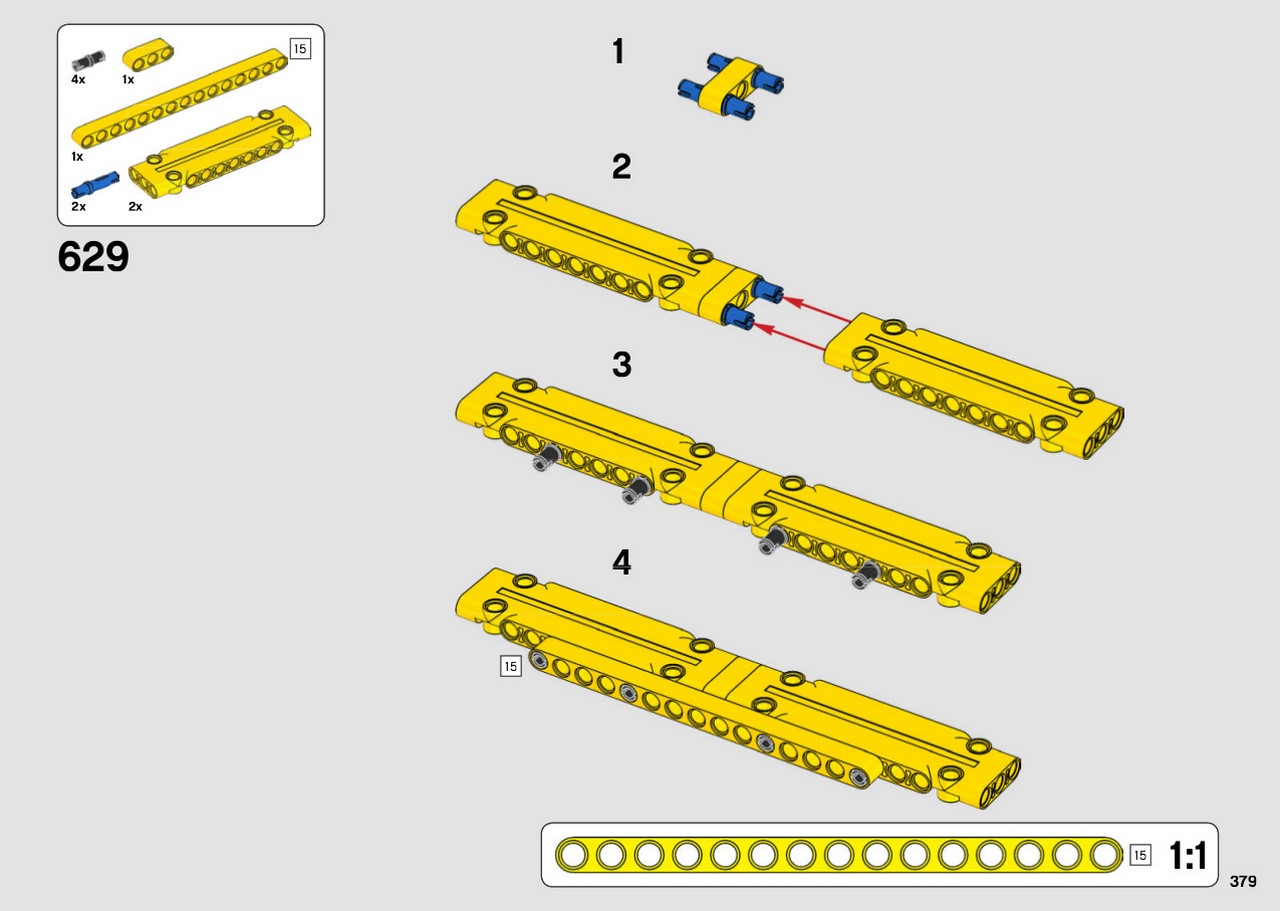 4x 1x 15
1x
2x 2x

629

1

2

3

4

15

15 1:1

379