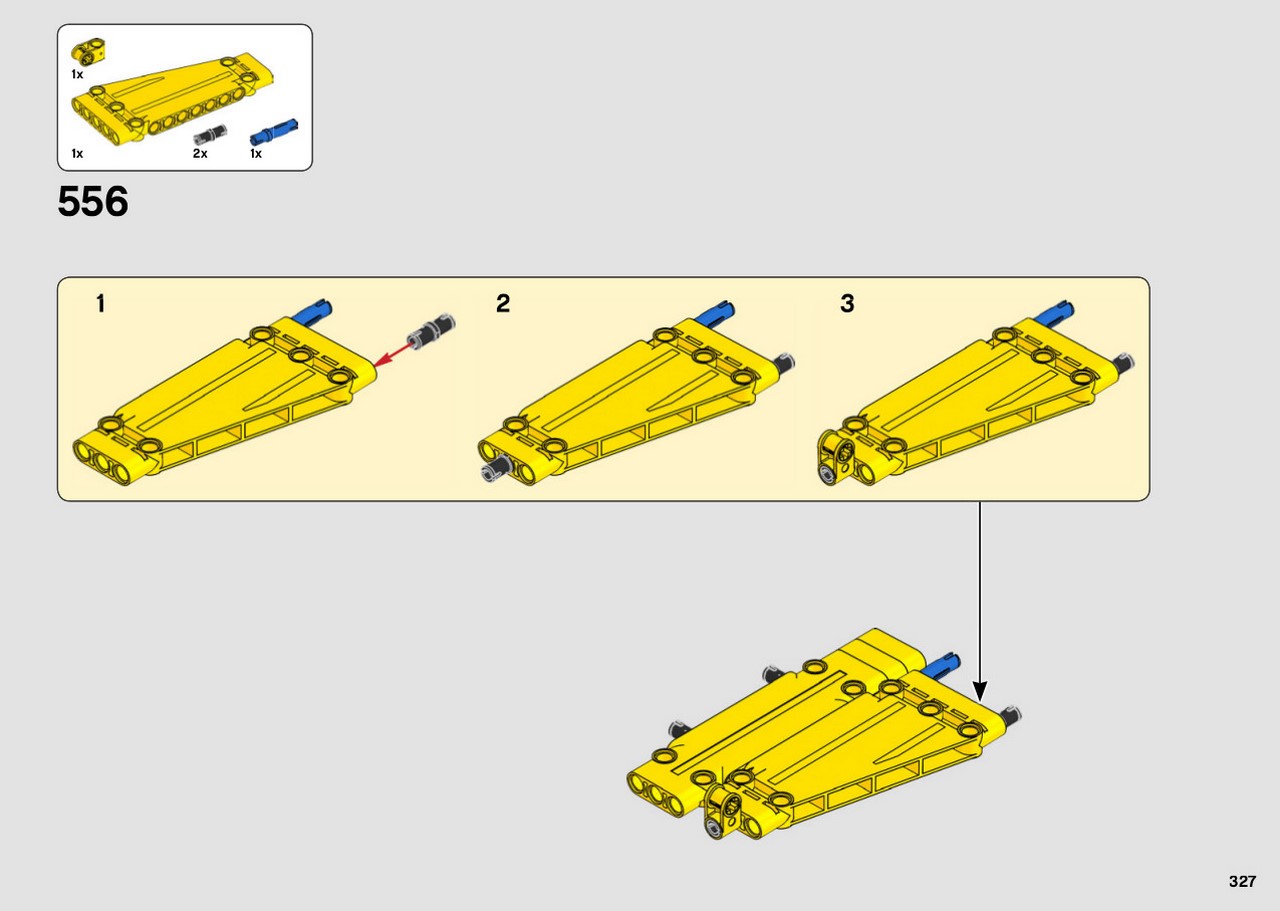 1x
1x
2x
1x

556

1
2
3

327