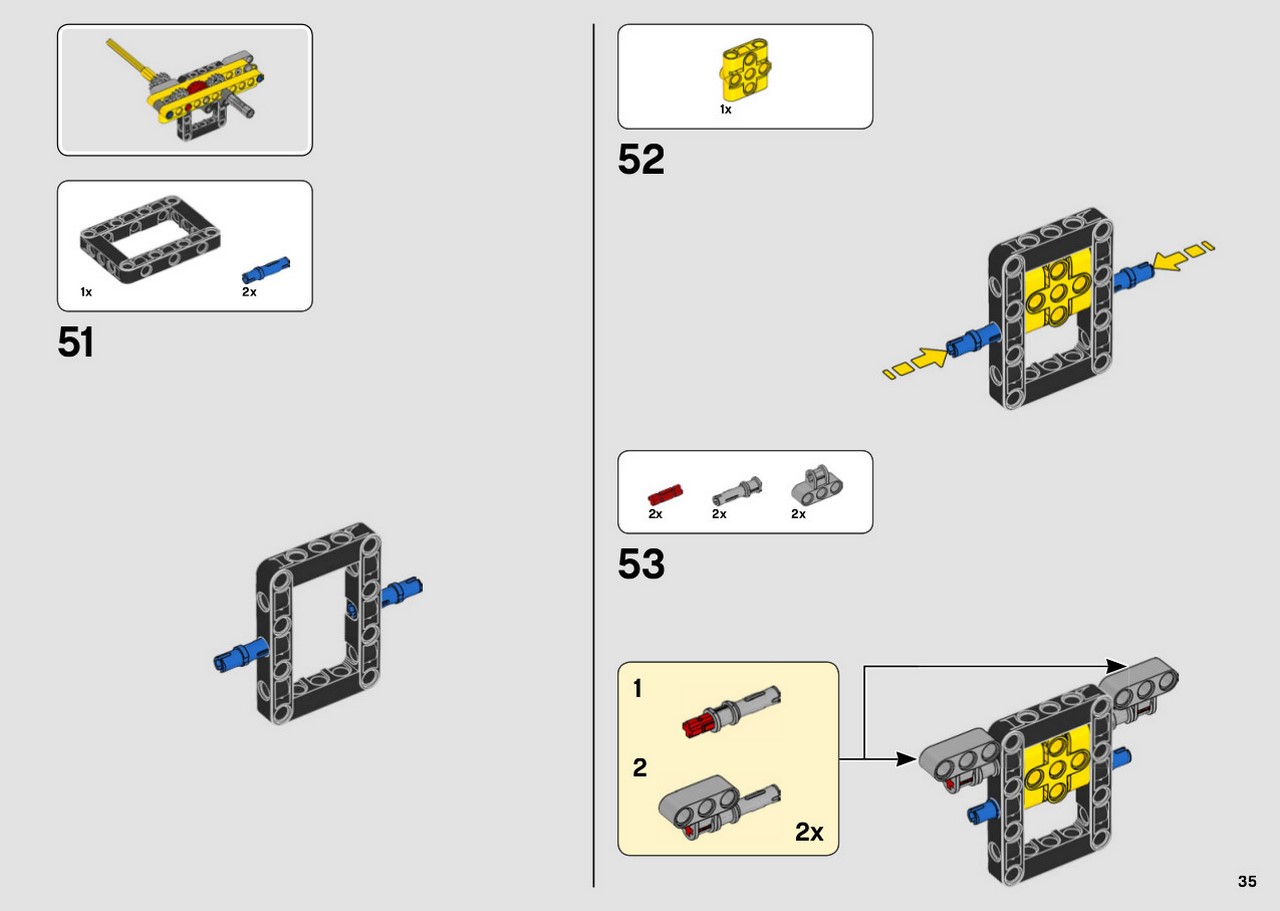 1x

2x

51

1x

52

2x

2x

2x

53

1

2

2x

35