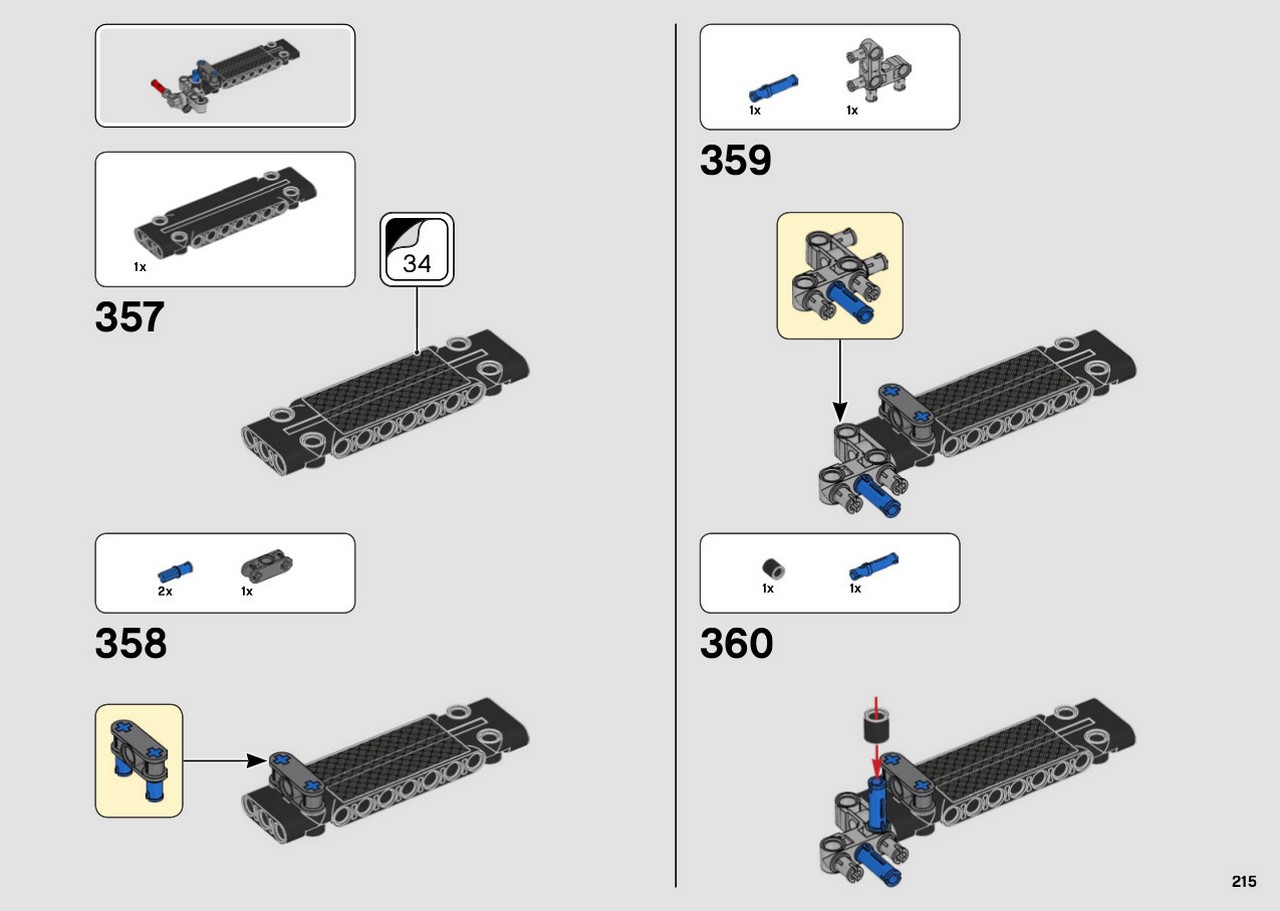 1x

357

34

2x 1x

358

1x 1x

359

1x 1x

360

215