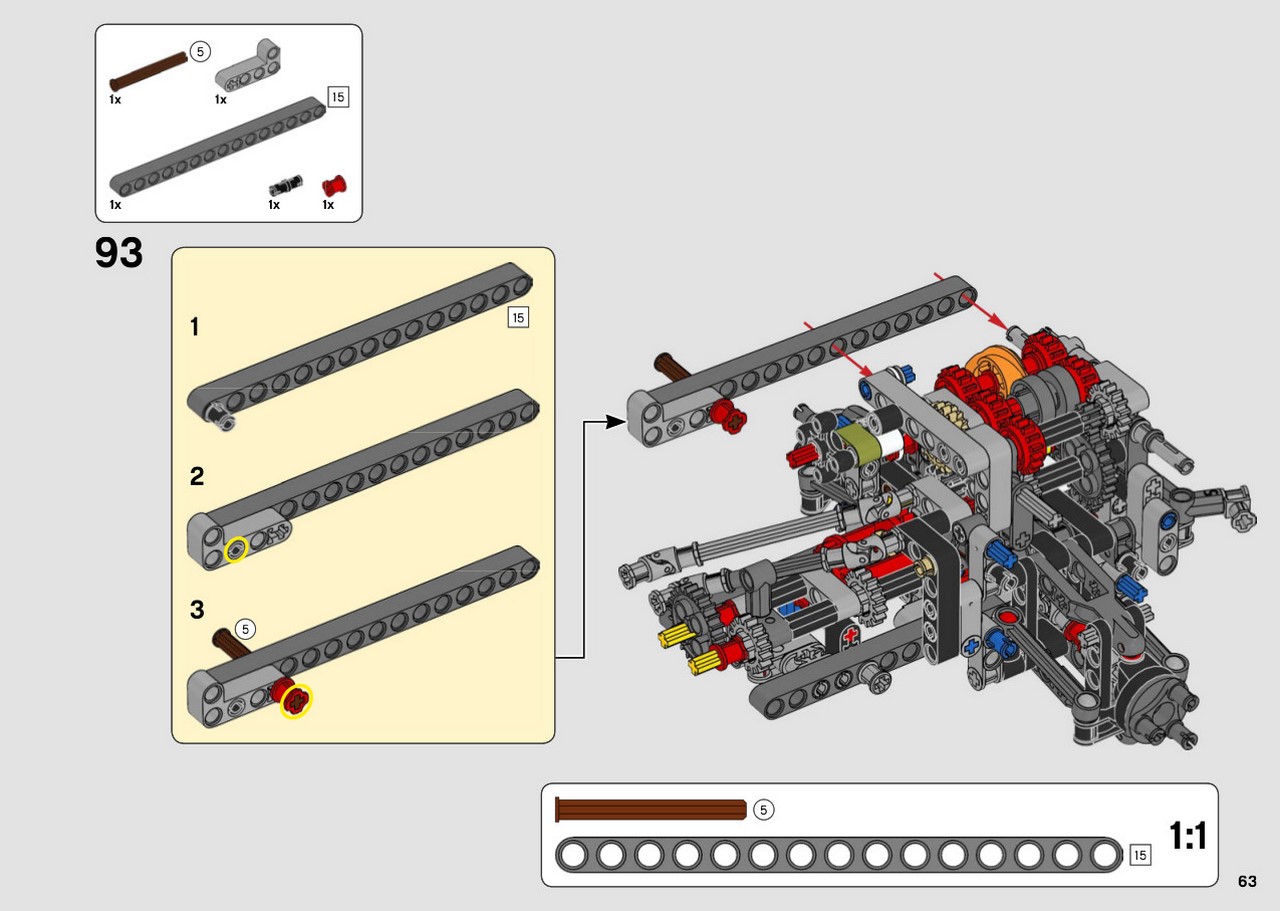 5
1x
1x
15
1x
1x
1x

93

1
15
2
3
5

5
15
1:1

63