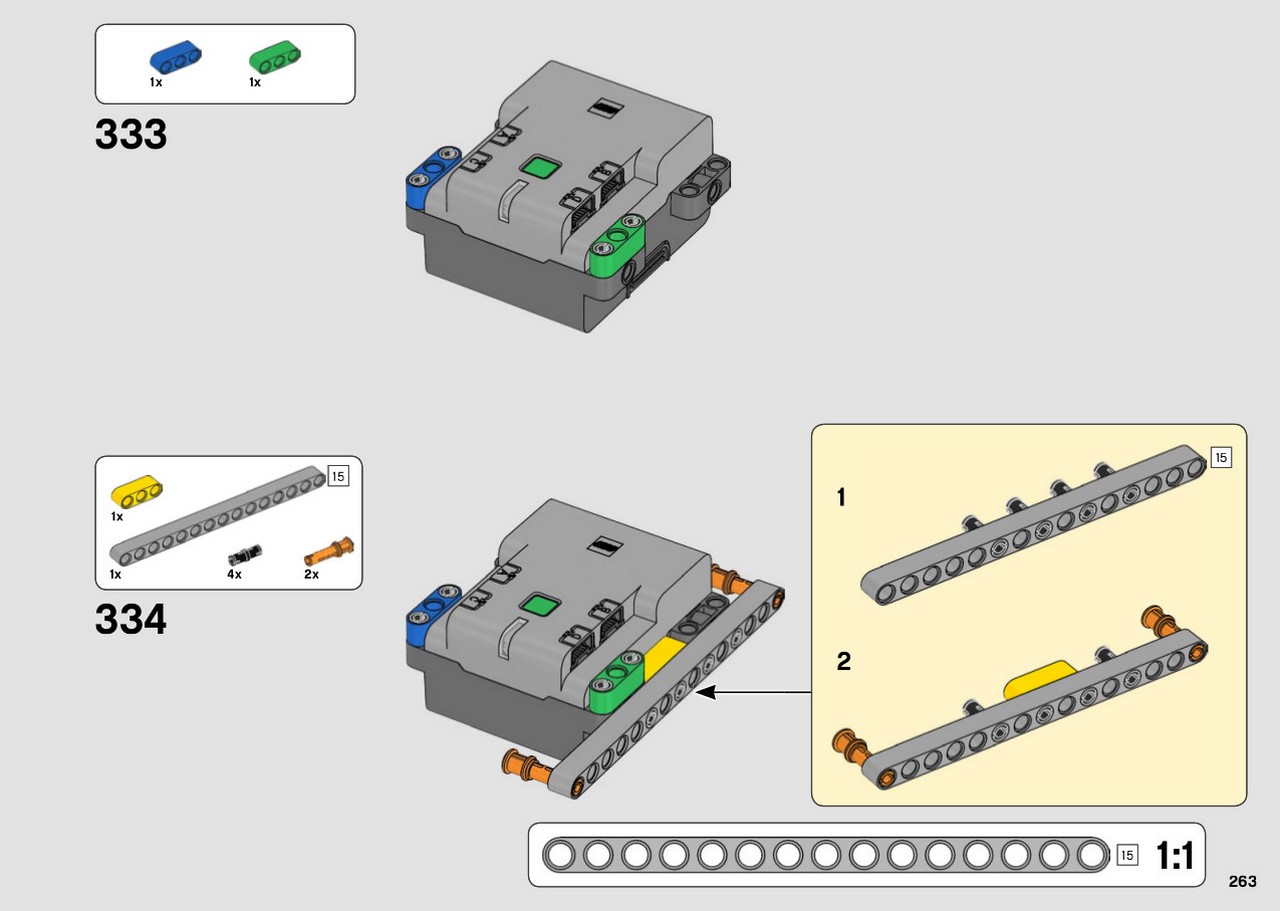 1x 1x

333

15

1x

1x 4x 2x

334

15

1

2

15 1:1

263