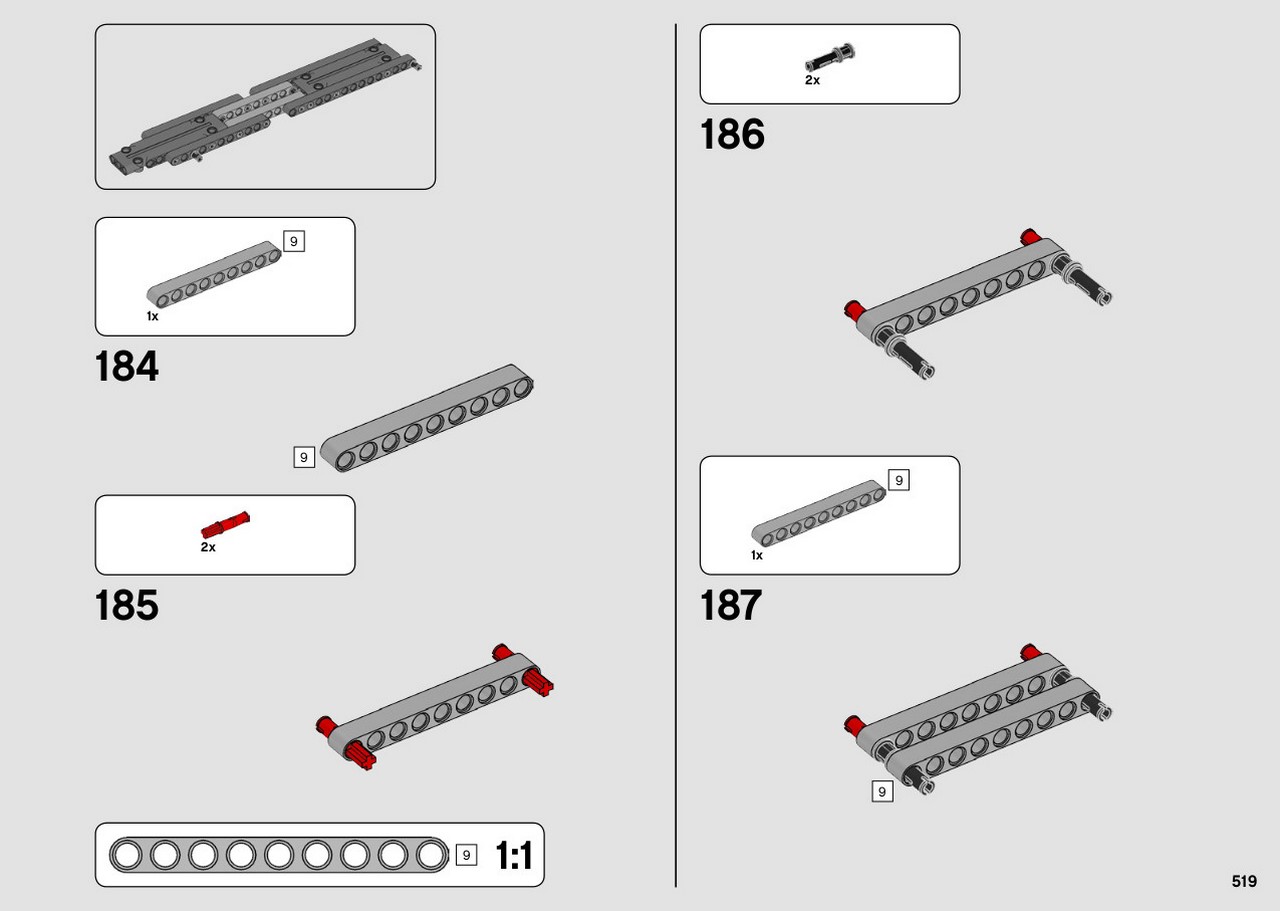 9

1x

184

9

2x

185

9

1:1

2x

186

9

1x

187

9

519