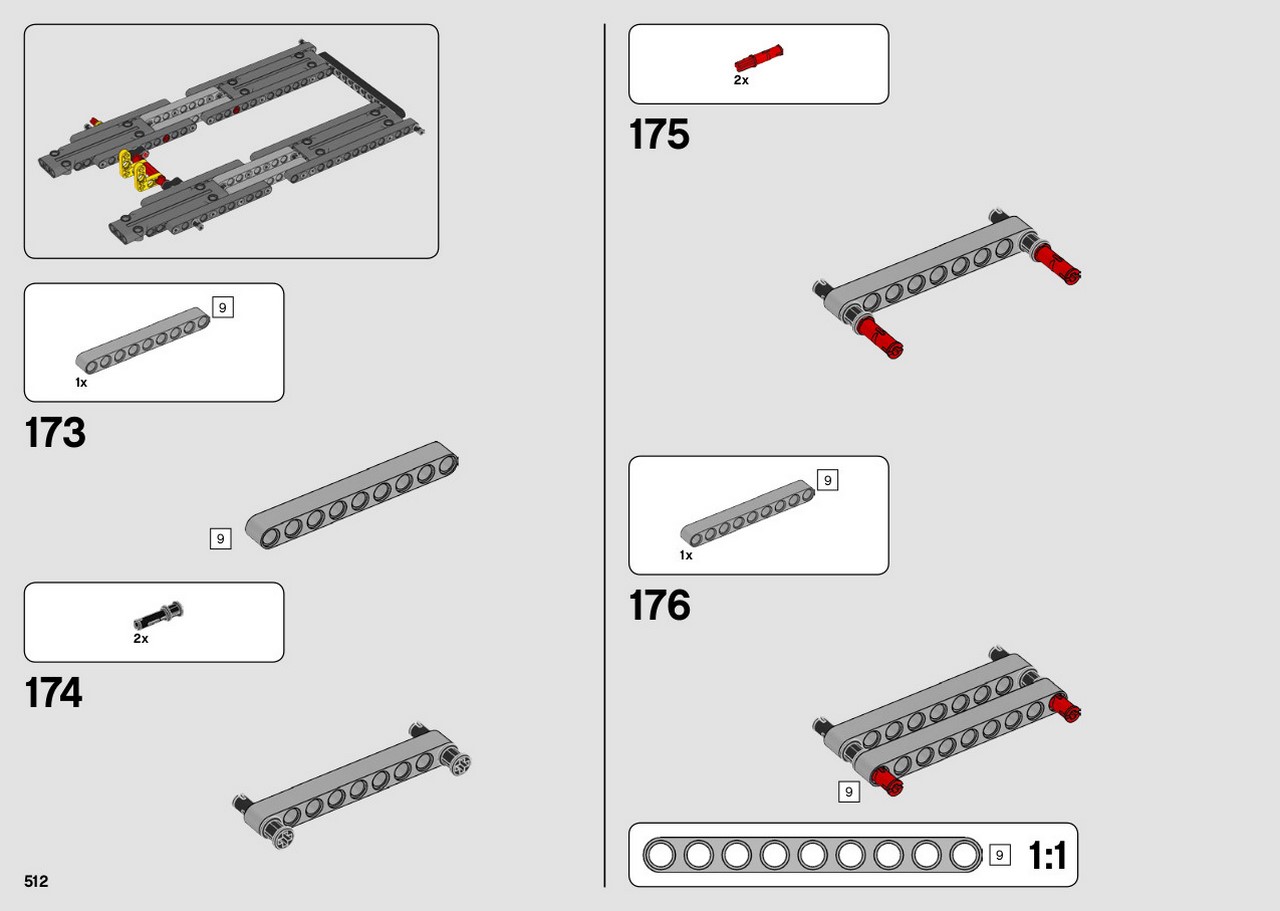 9
1x
173
9
2x
174
512
2x
175
9
1x
176
9
9 1:1