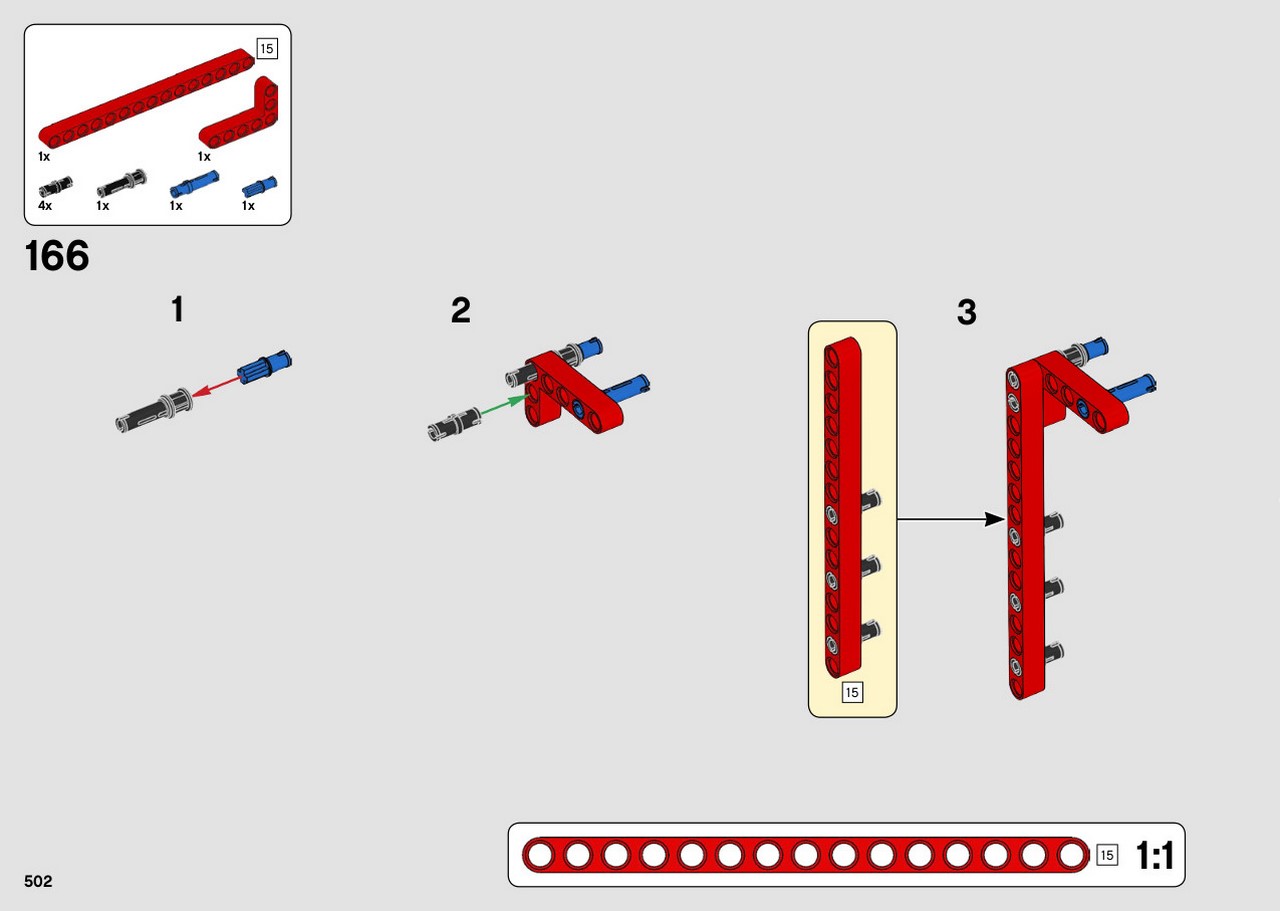 15

1x
1x

4x
1x
1x
1x

166

1

2

3

15

15
1:1

502