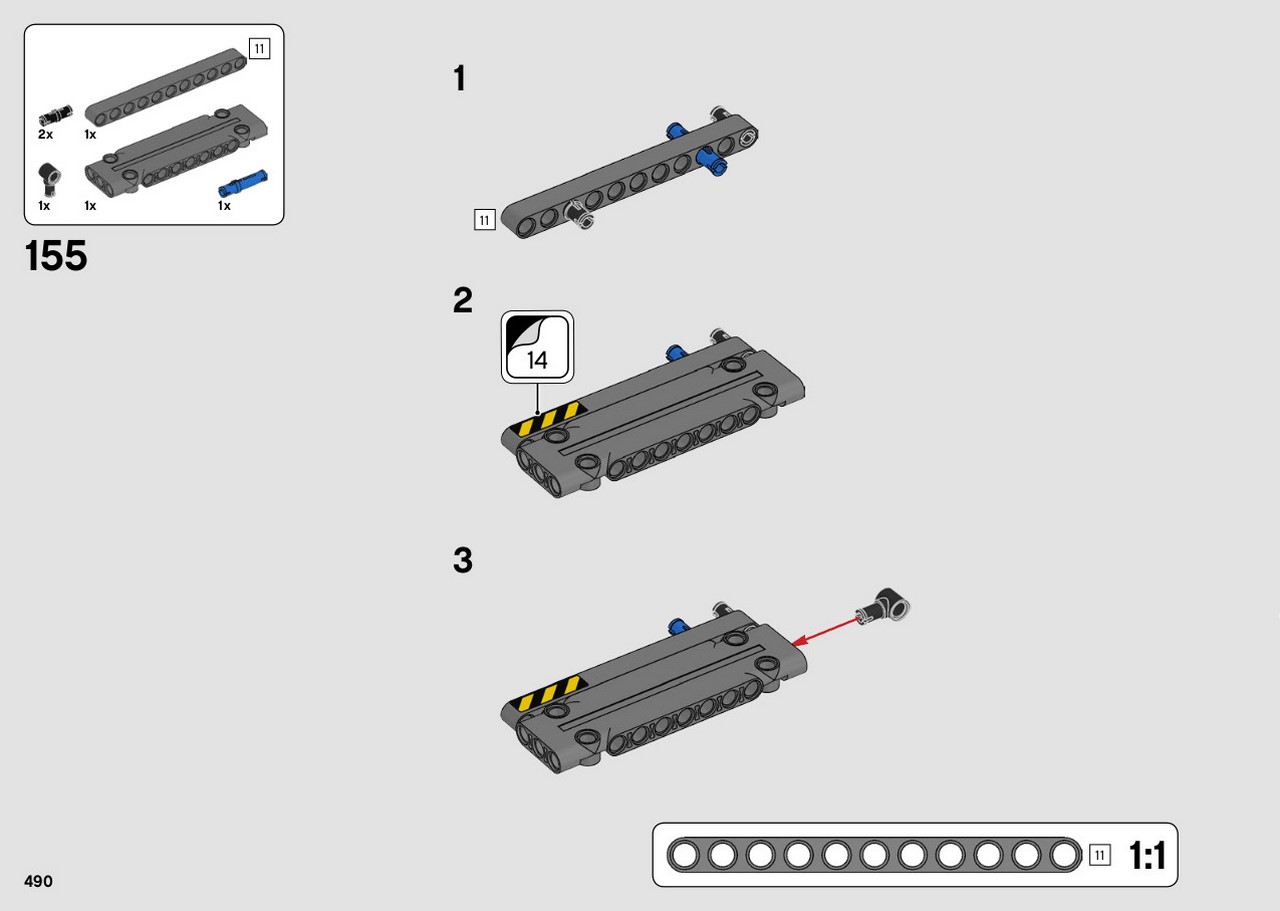 11

2x
1x
1x
1x
1x

155

1

11

2

14

3

11 1:1

490