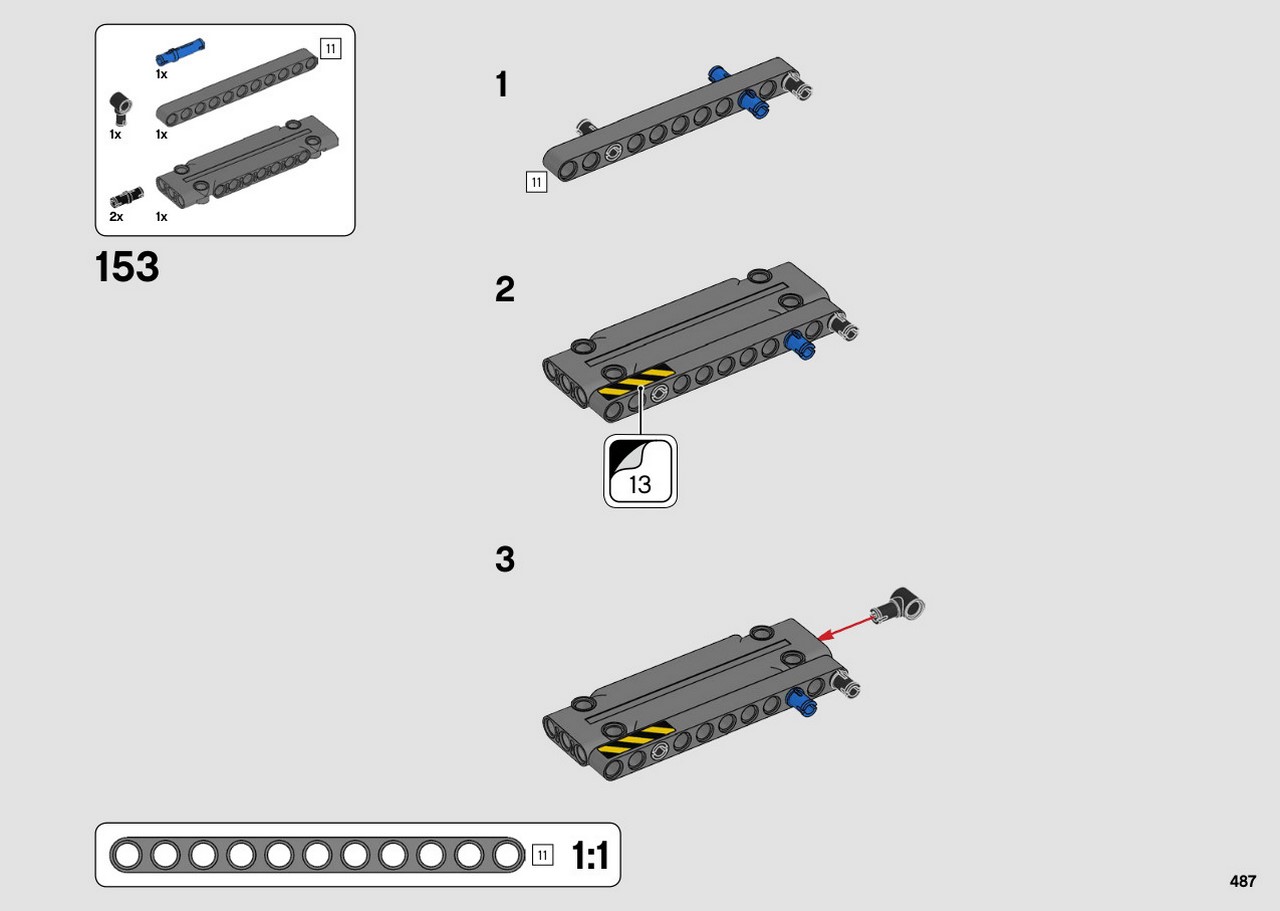 1x
11
1x
1x
2x
1x

153

1
11

2
13

3

11
1:1

487