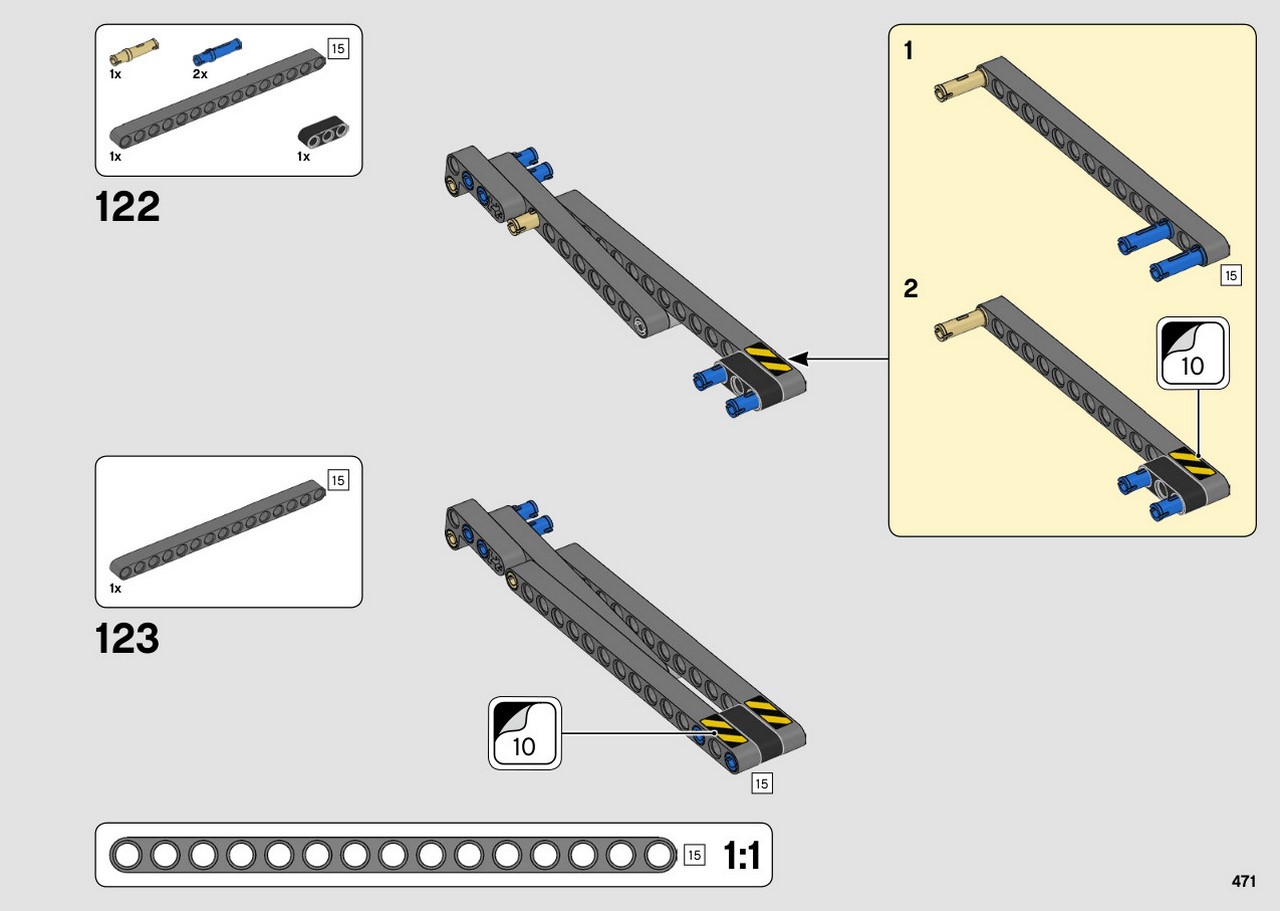 1x
2x
15
1x
1x

122

1
15
2
10

15
1x

123

10
15

15
1:1

471