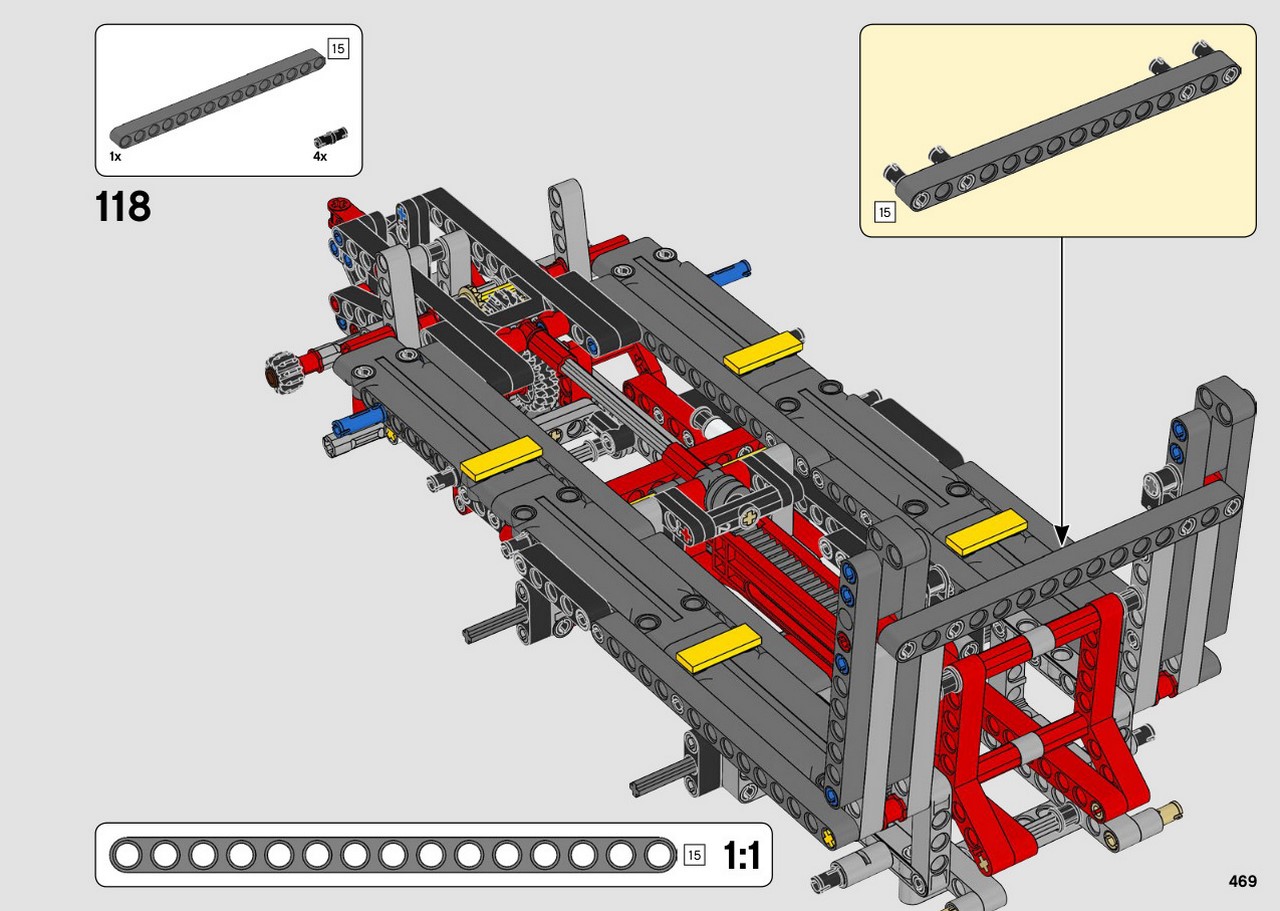 15
1x
4x
118
15
15
1:1
469