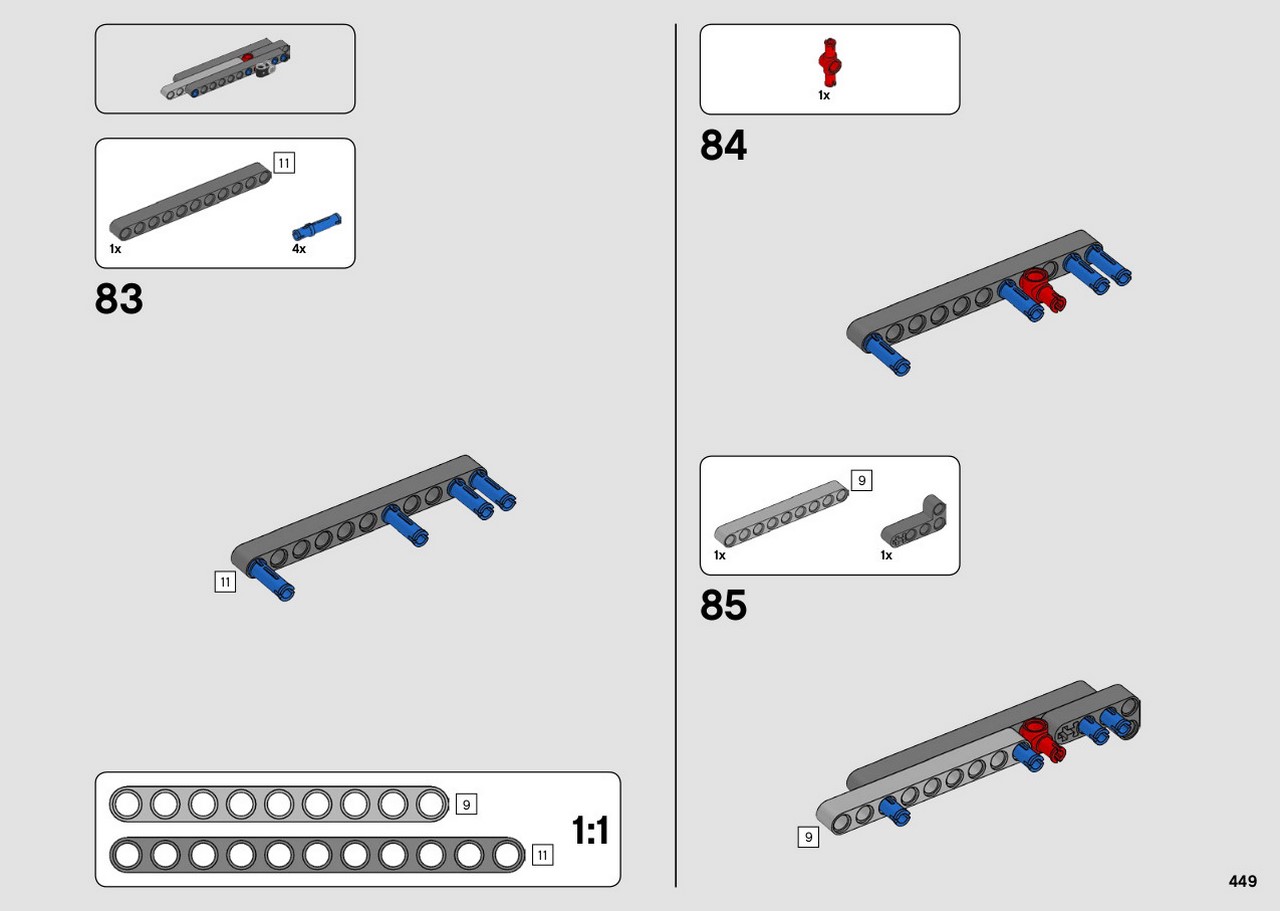 11
1x
4x
83
11
9
11
1:1
1x
84
9
1x
1x
85
9
449