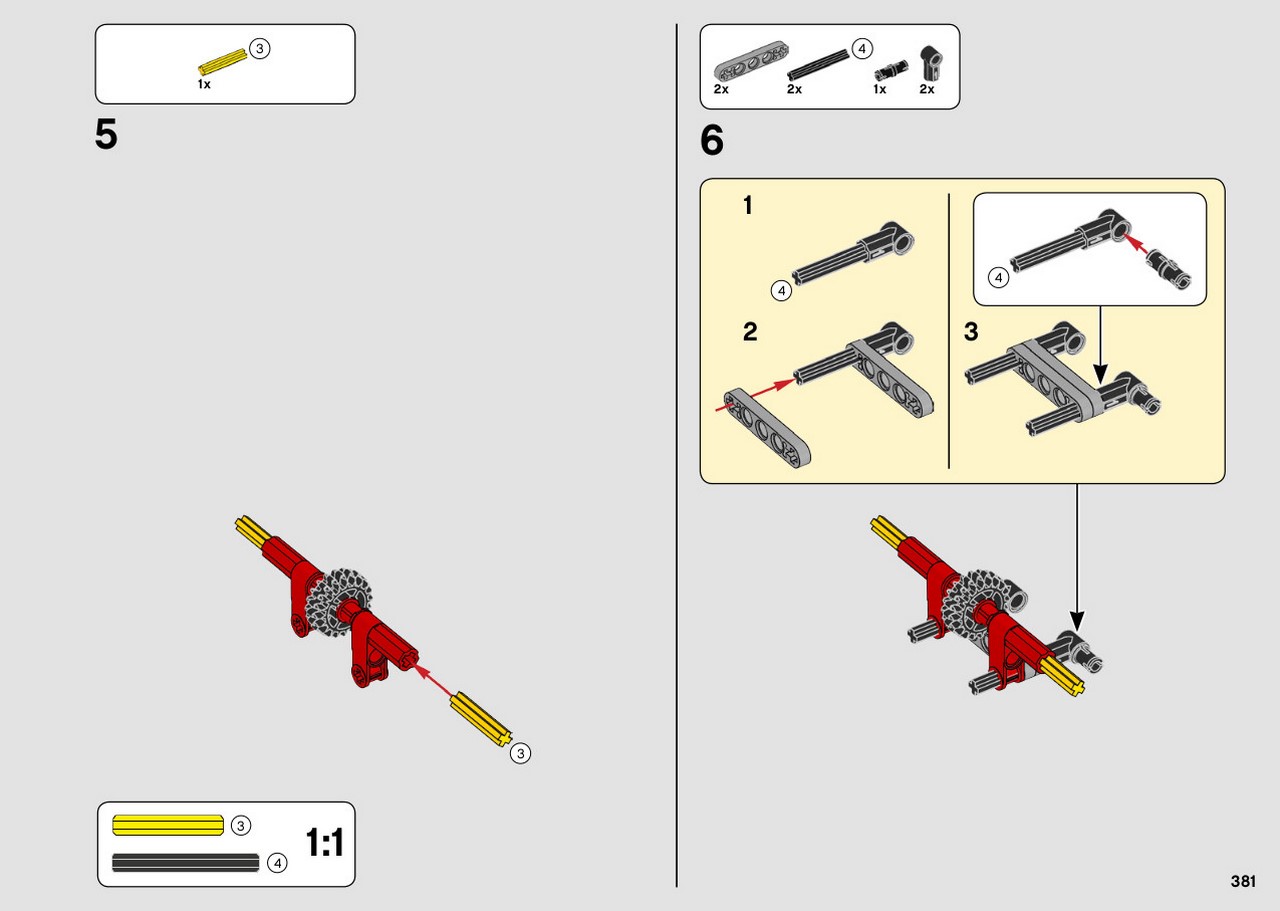 3
1x

5

3

3

4

1:1

4
2x 2x 1x 2x

6

1

4

2

4

3

381