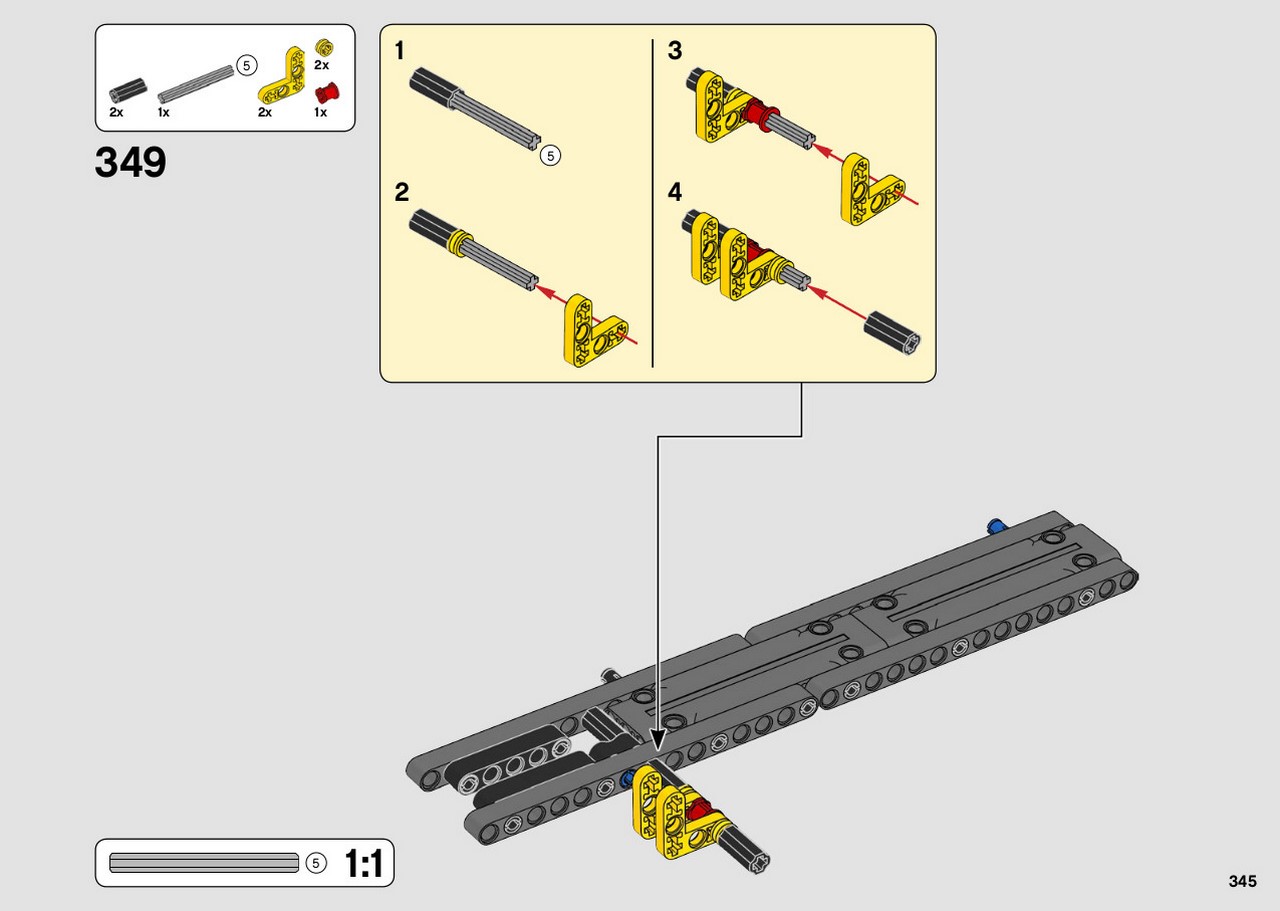 5
2x
2x
1x
2x
1x

349

1
5
2
3
4

5
1:1

345