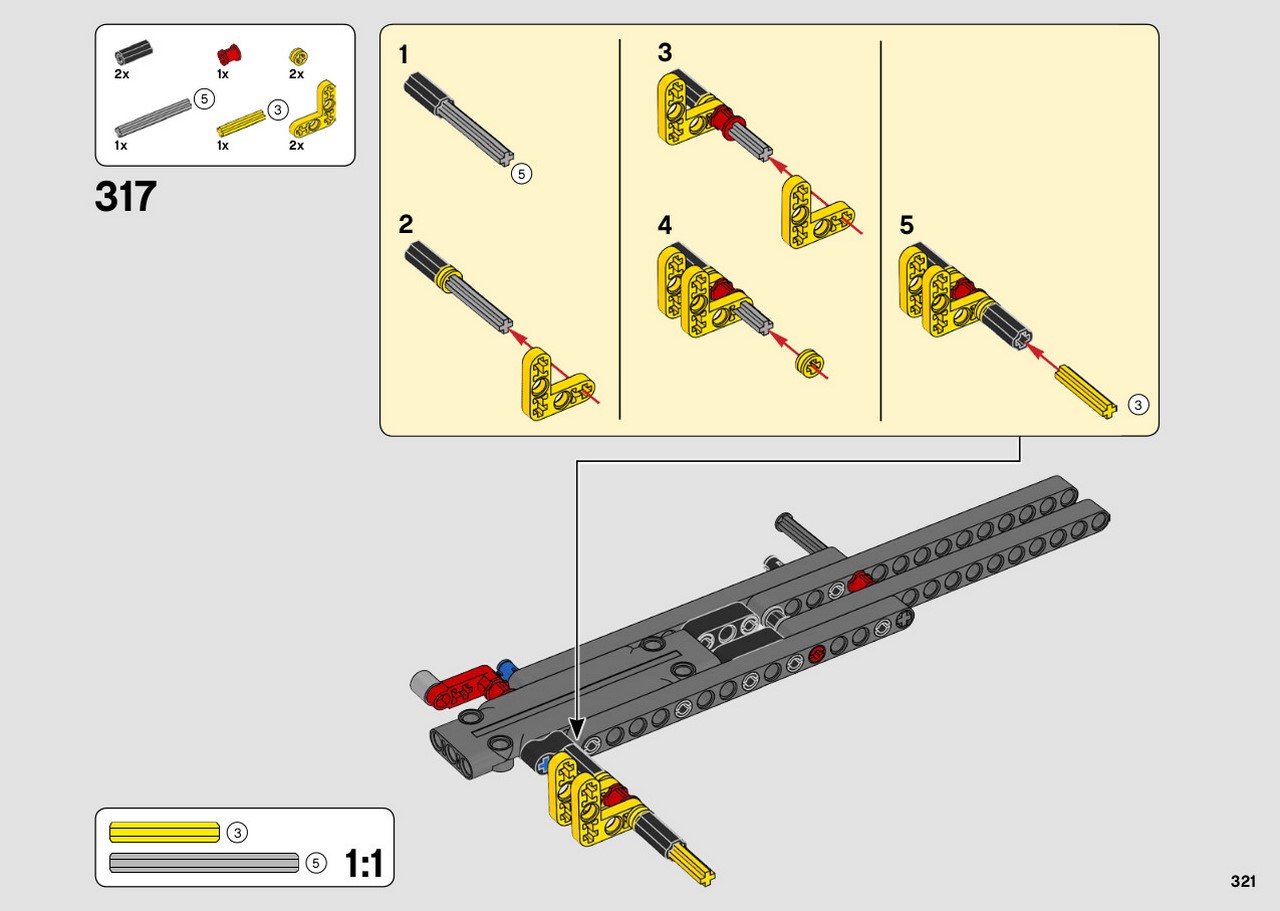 2x
1x
2x
5
3
1x
1x
2x

317

1
5
2
3
4
5
3

3
5
1:1

321