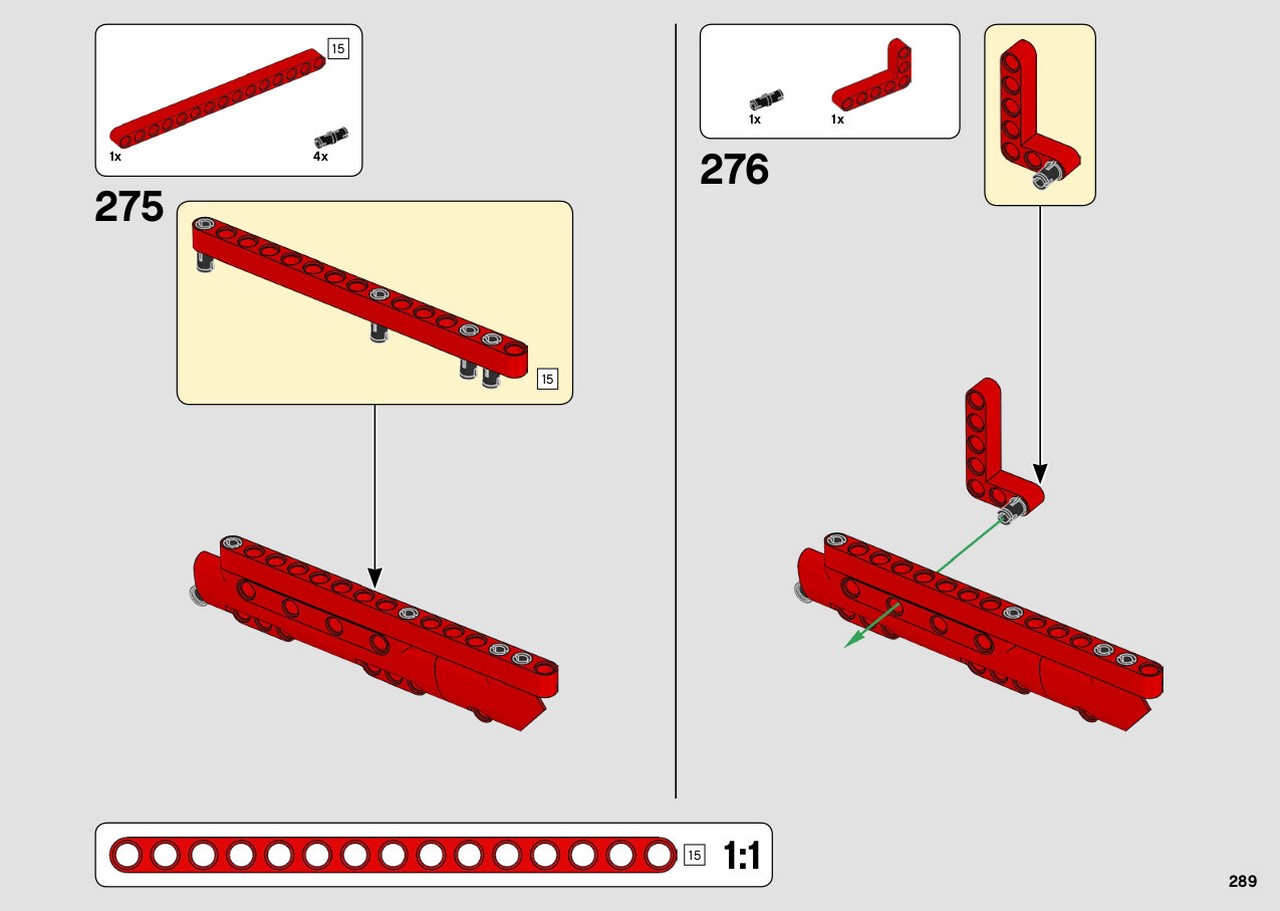 15

1x

4x

275

15

1x

1x

276

15

1:1

289