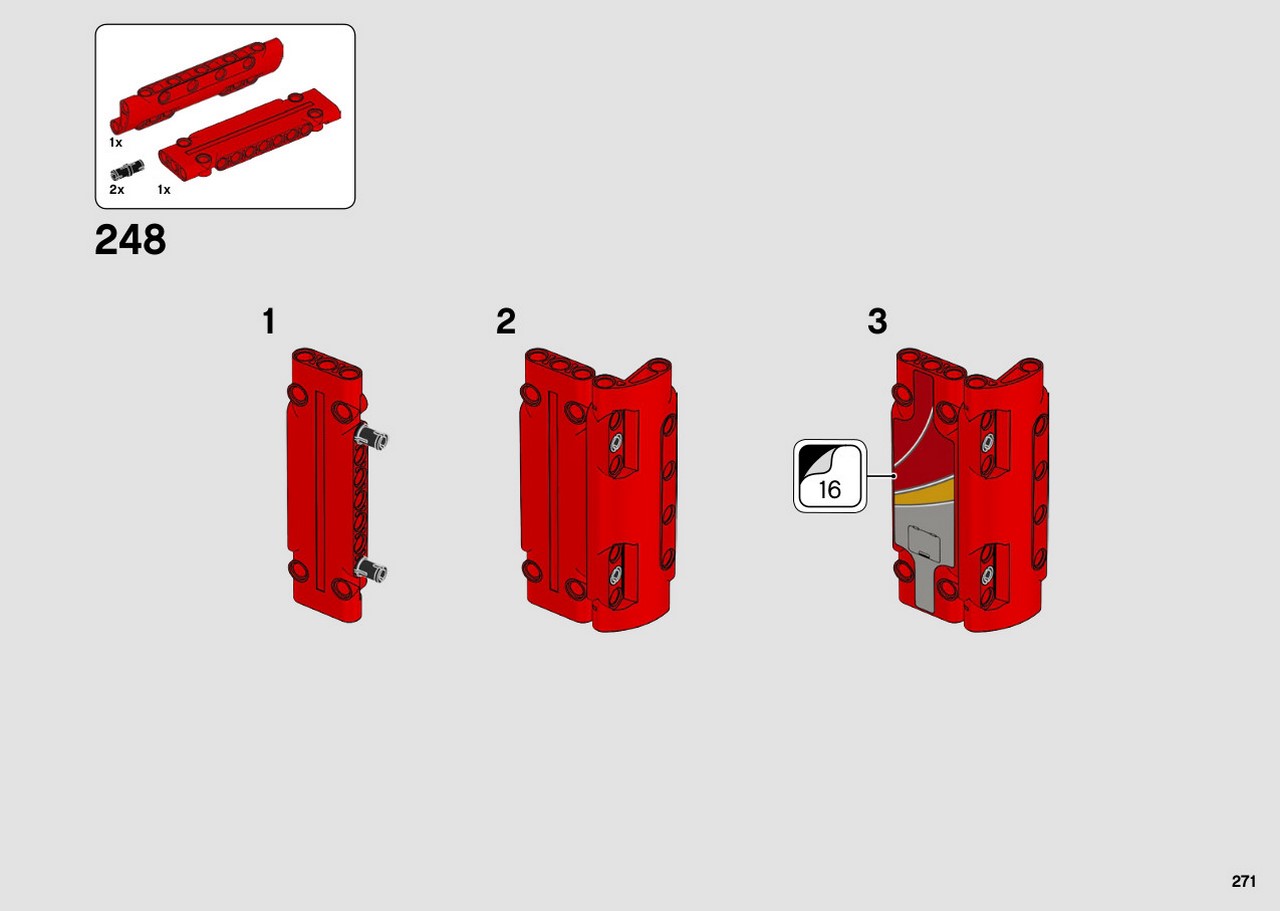 1x
2x
1x

248

1

2

3

16

271