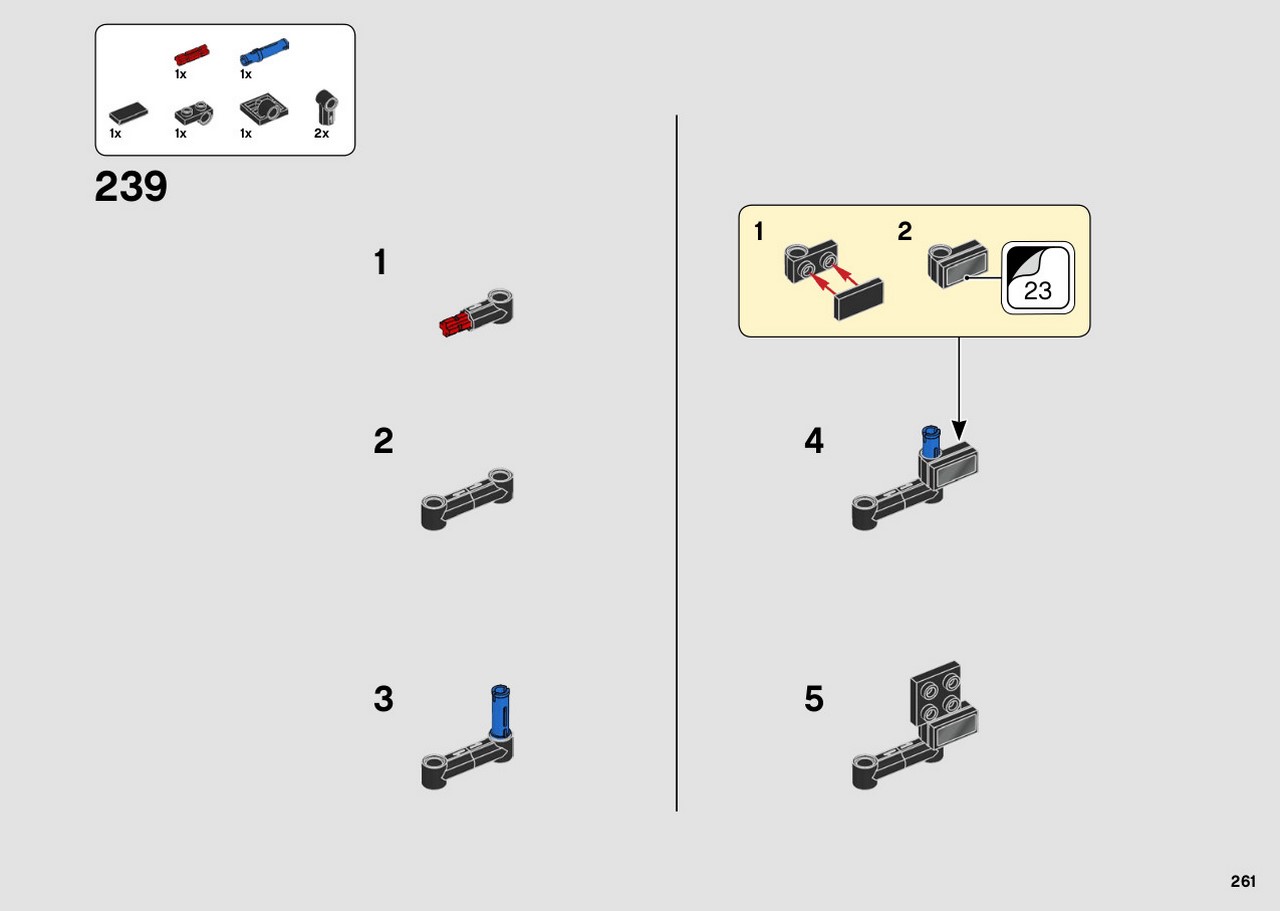 1x 1x
1x 1x 1x 2x

239

1

2

3

1 2

23

4

5

261