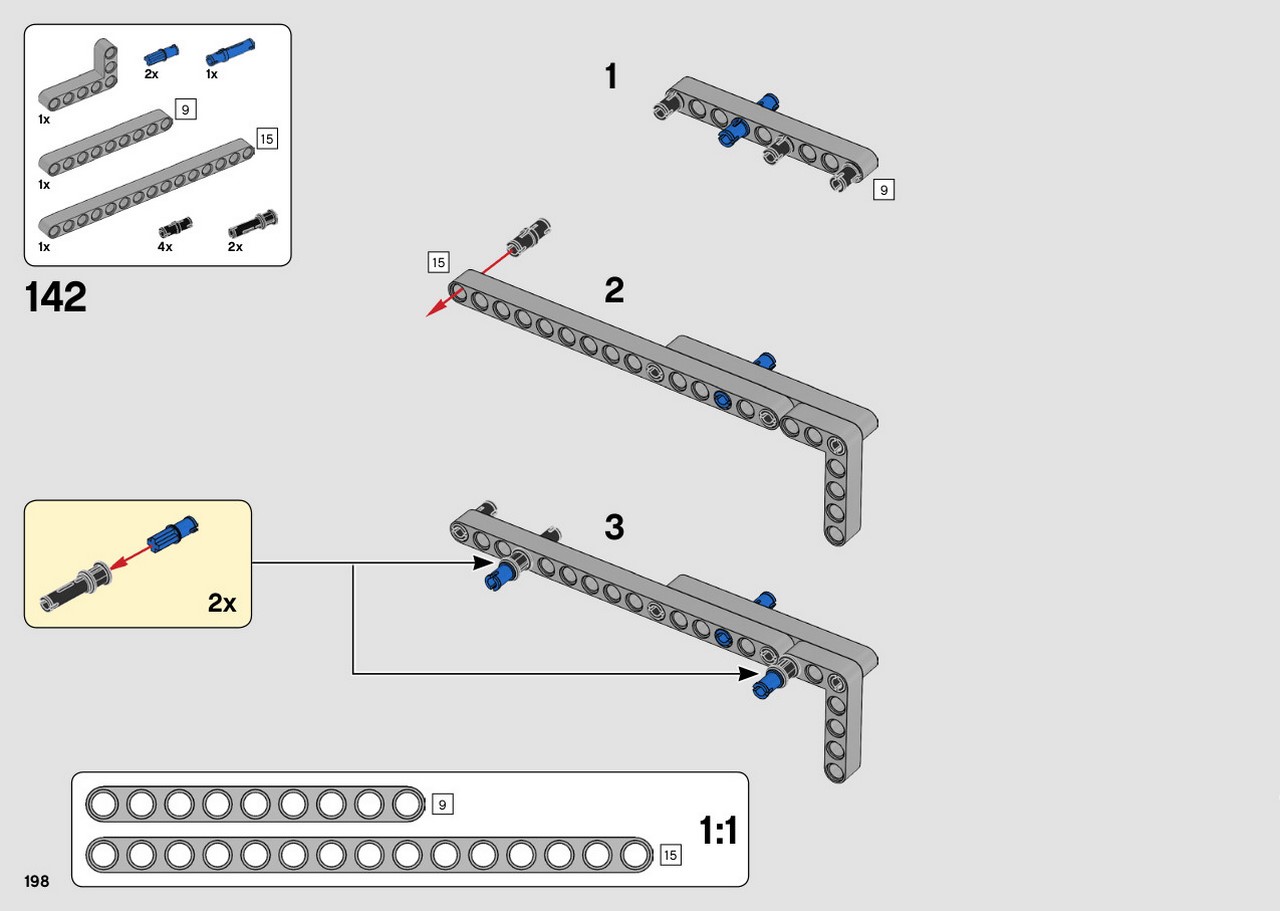 2x
1x
1x
9
1x
15
1x
4x
2x

142

1
9

15
2

3

2x

9
15
1:1

198