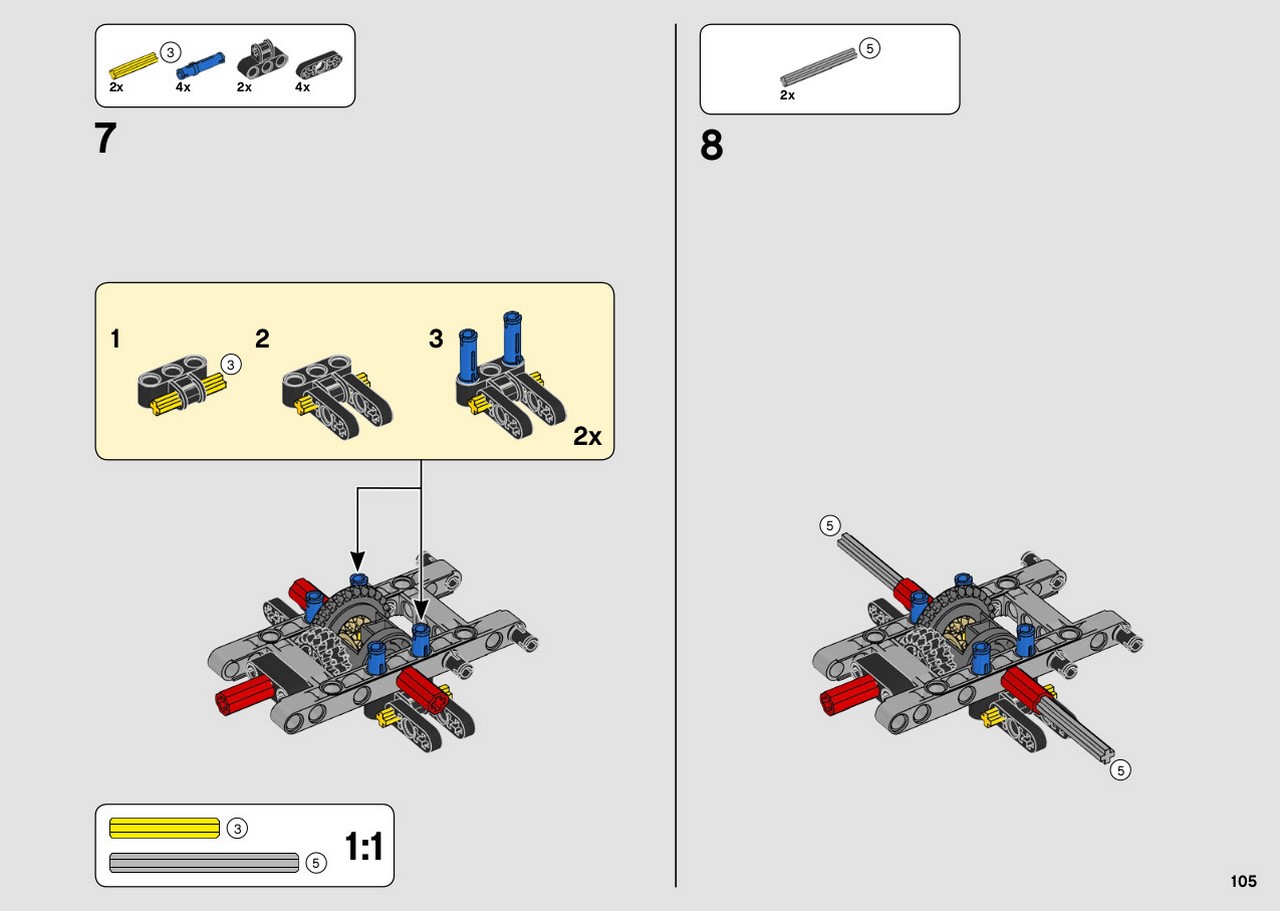 3
2x 4x 2x 4x

7

1
3
2
3
2x

3
5
1:1

5
2x

8

5
5

105