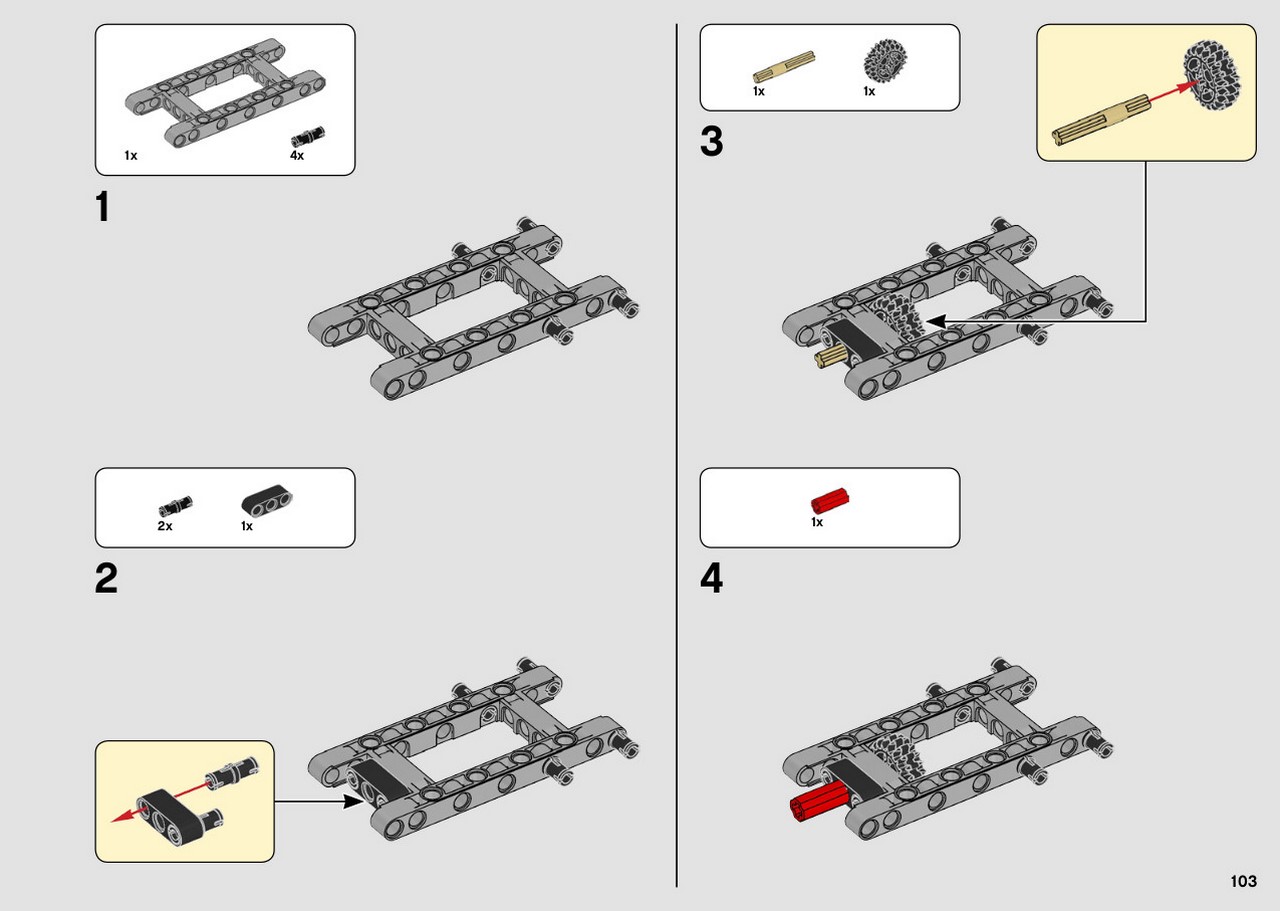 1x
4x

1

2x
1x

2

1x
1x

3

1x

4

103