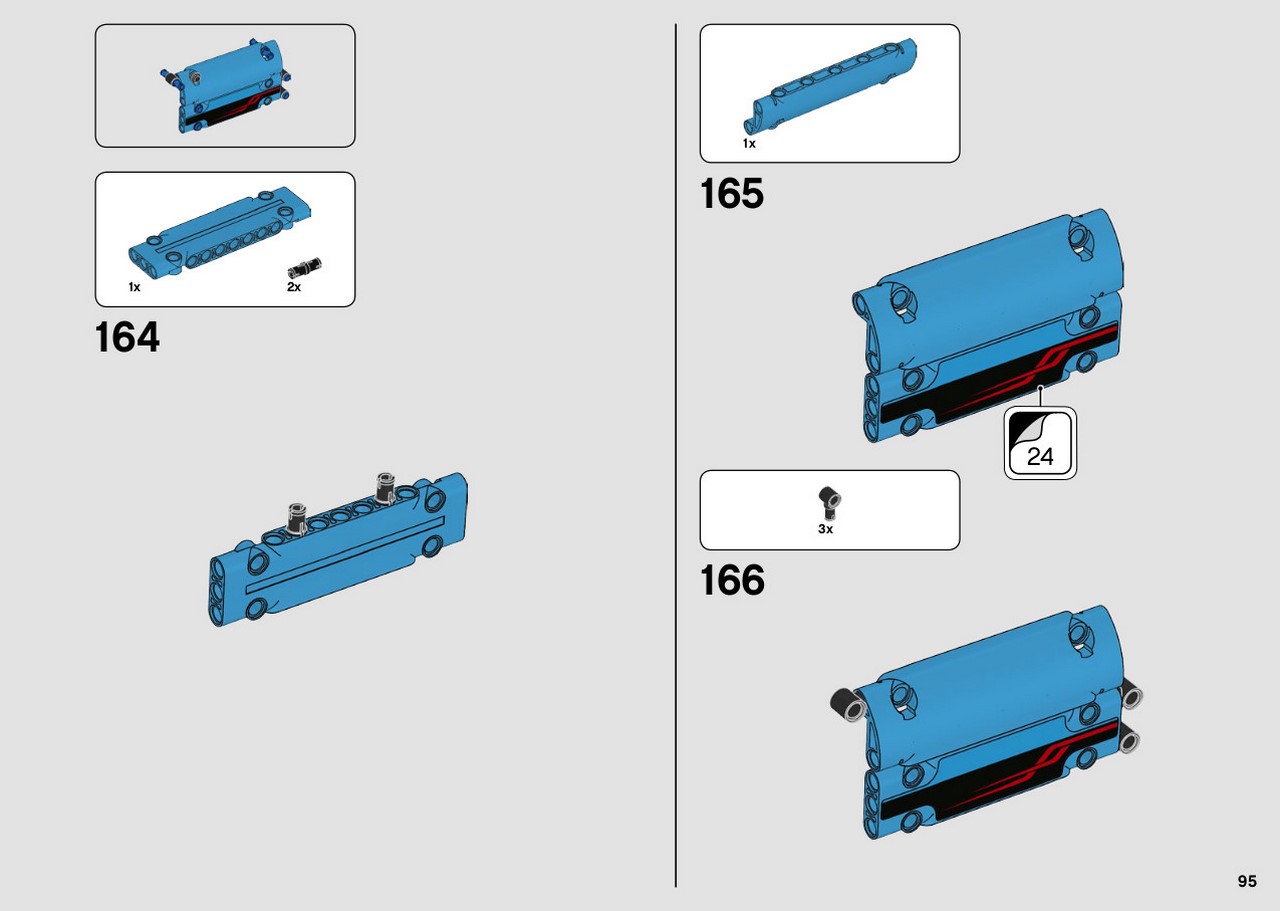 1x

2x

164

1x

165

24

3x

166

95