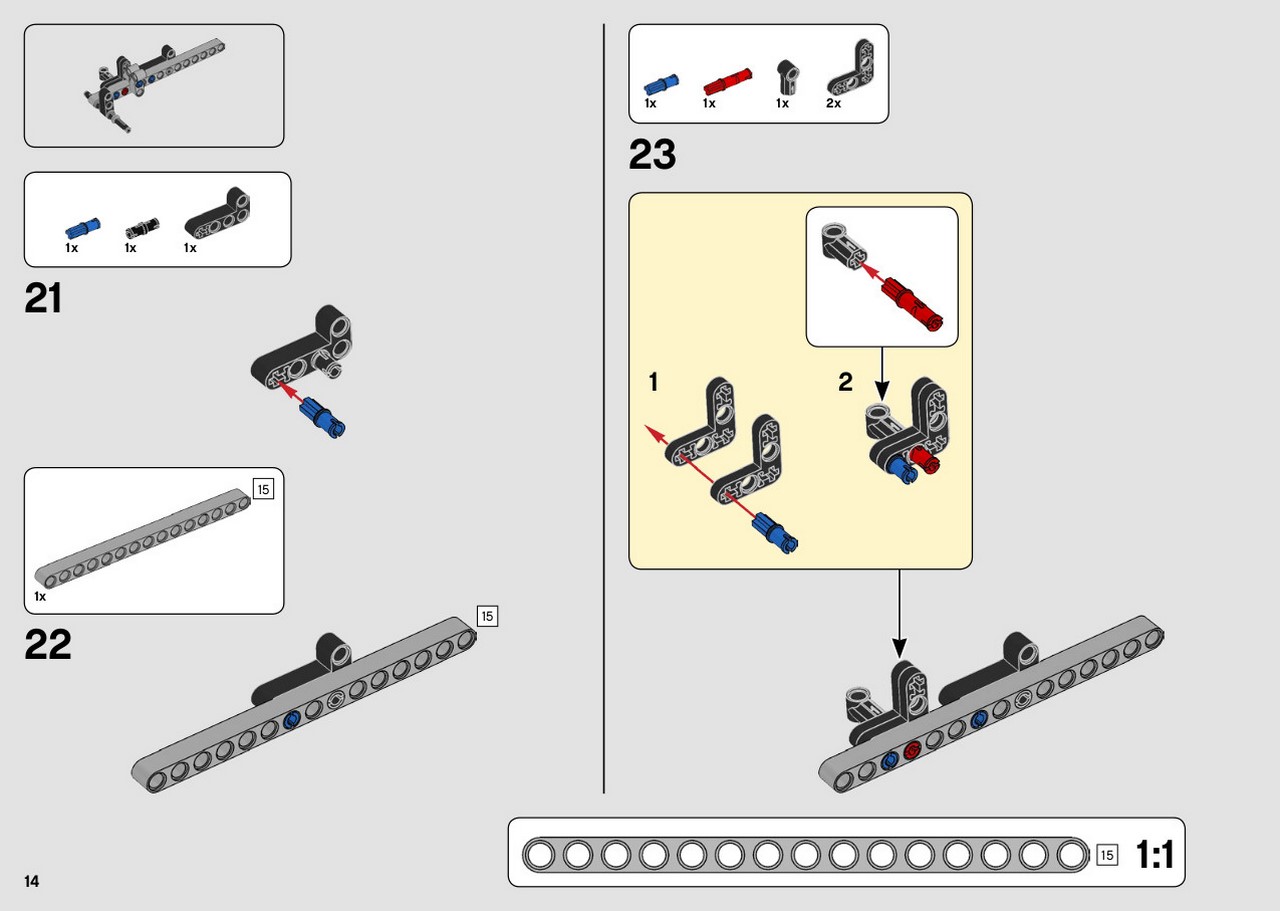 1x 1x 1x

21

15

1x

22

15

1x 1x 1x 2x

23

1

2

15 1:1

14