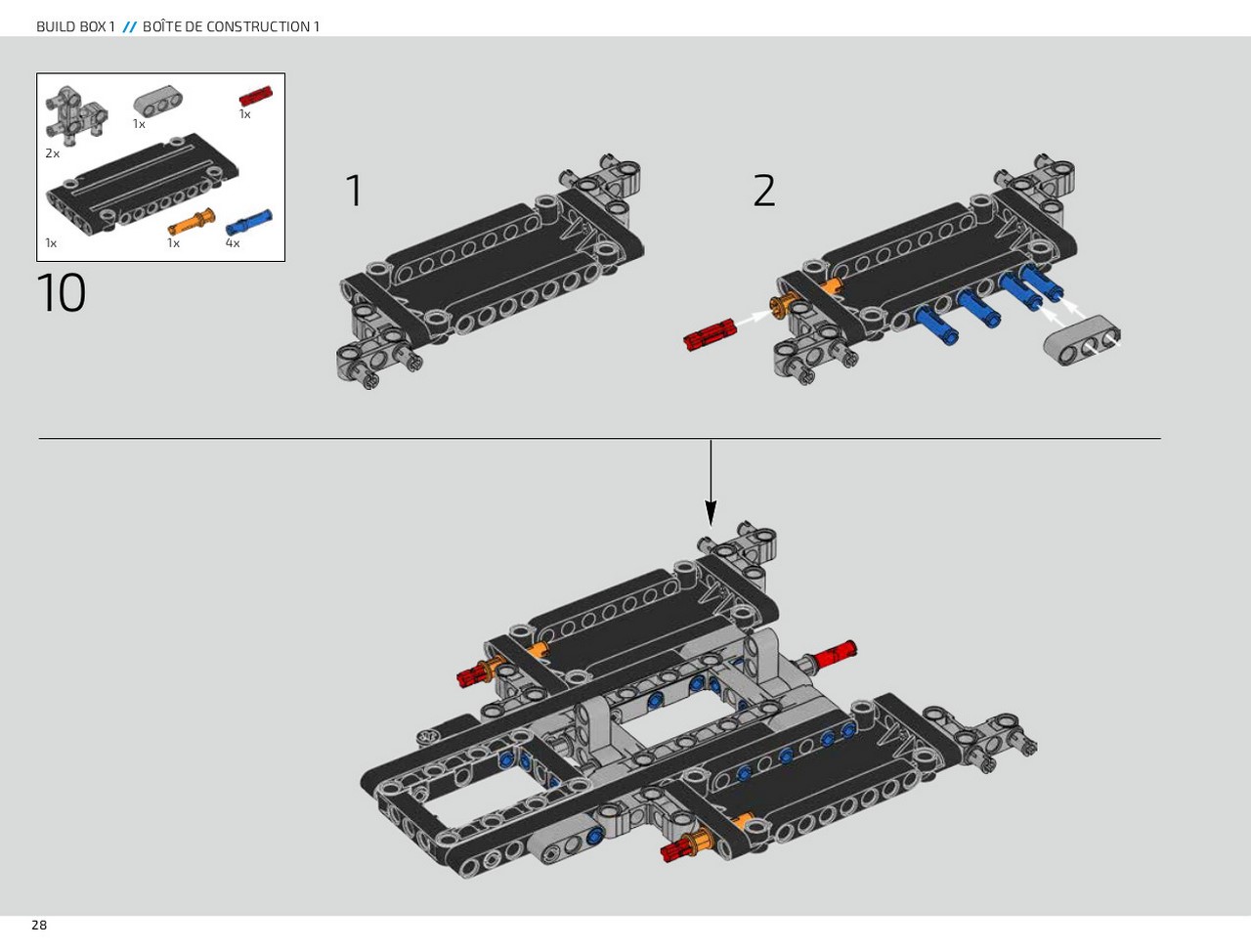 BUILD BOX 1 // BOÎTE DE CONSTRUCTION 1

2x

1x

1x

1x

1x

4x

10

1

2

28