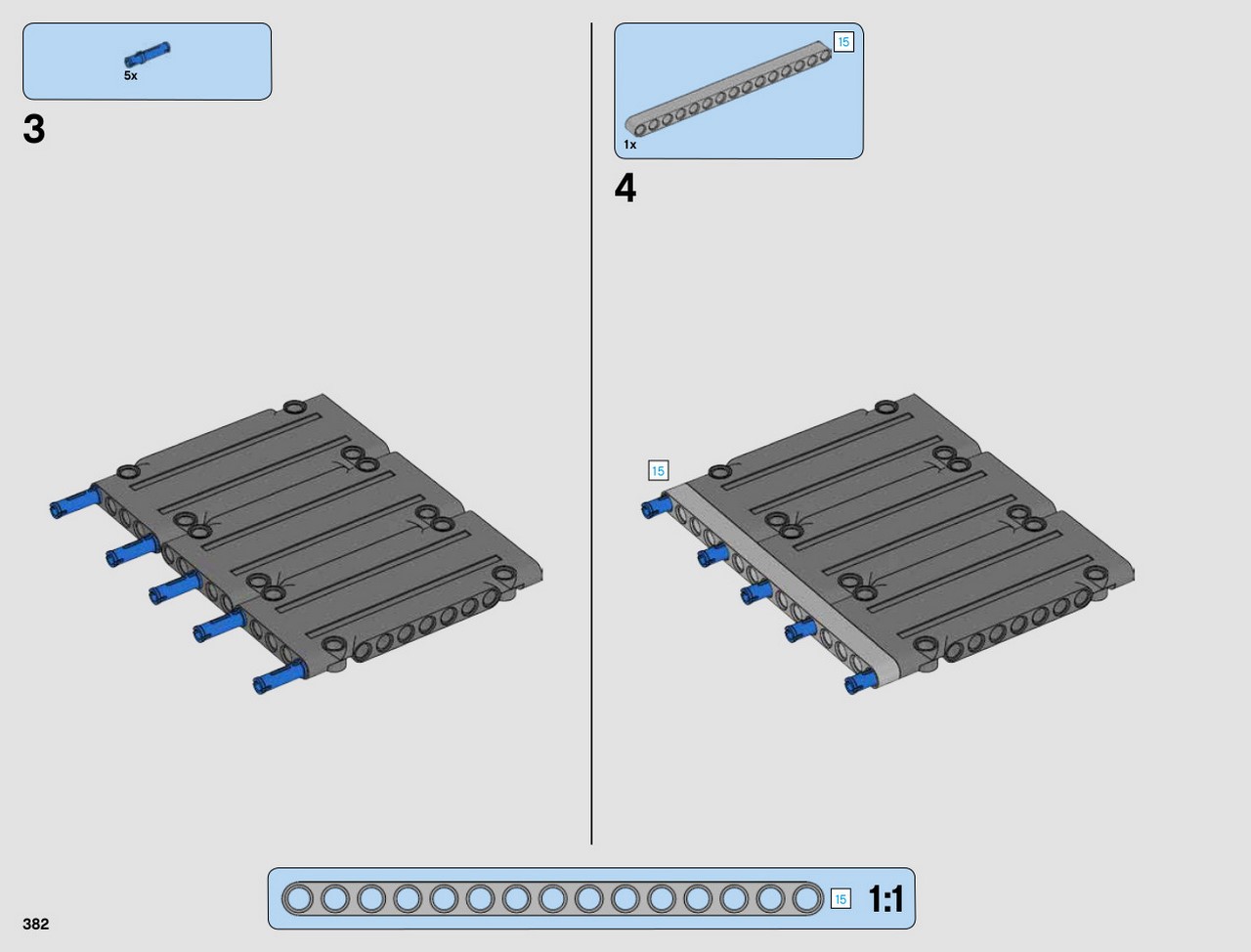 5x

3

15

1x

4

15

15 1:1

382