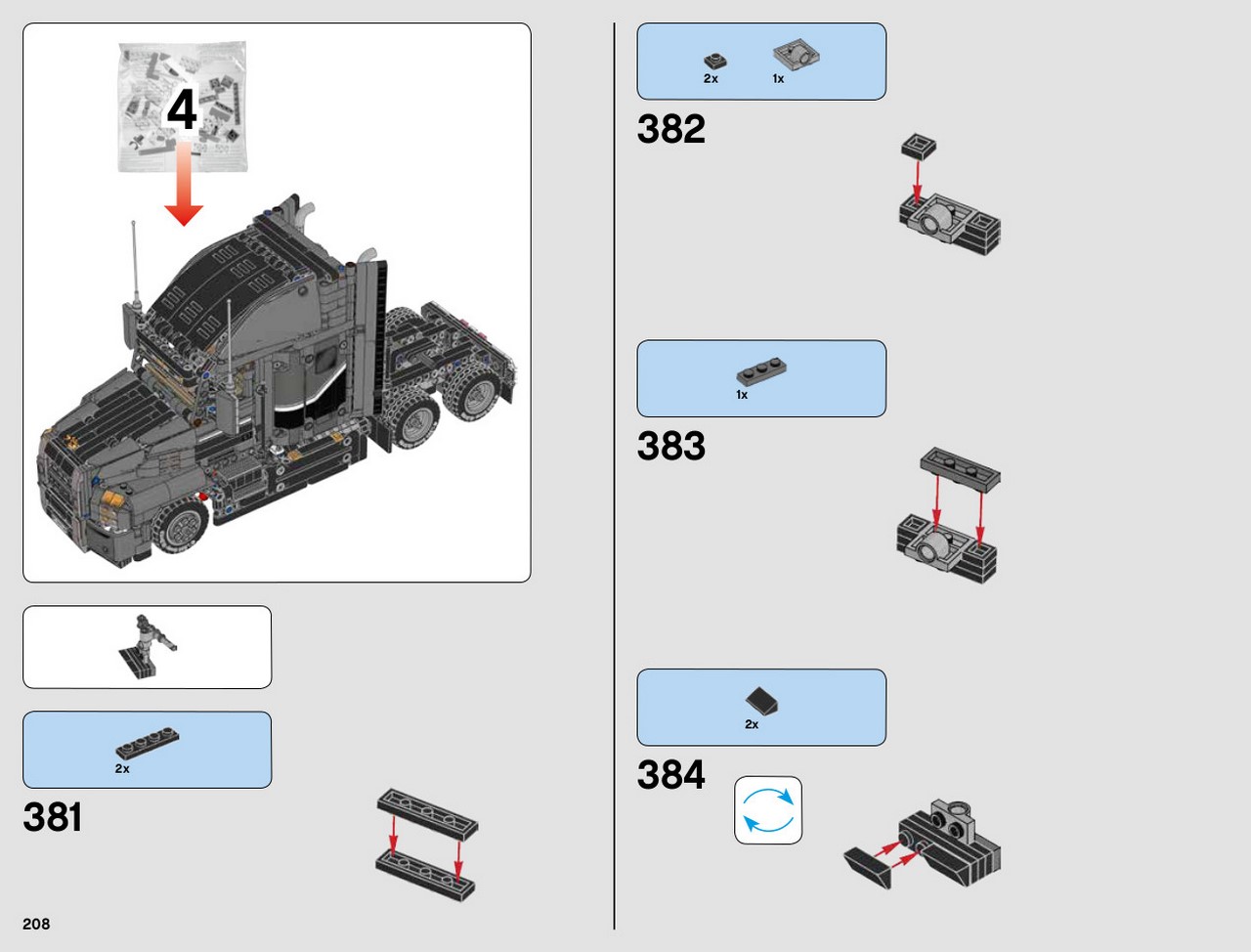 4

2x

381

208

2x 1x

382

1x

383

2x

384