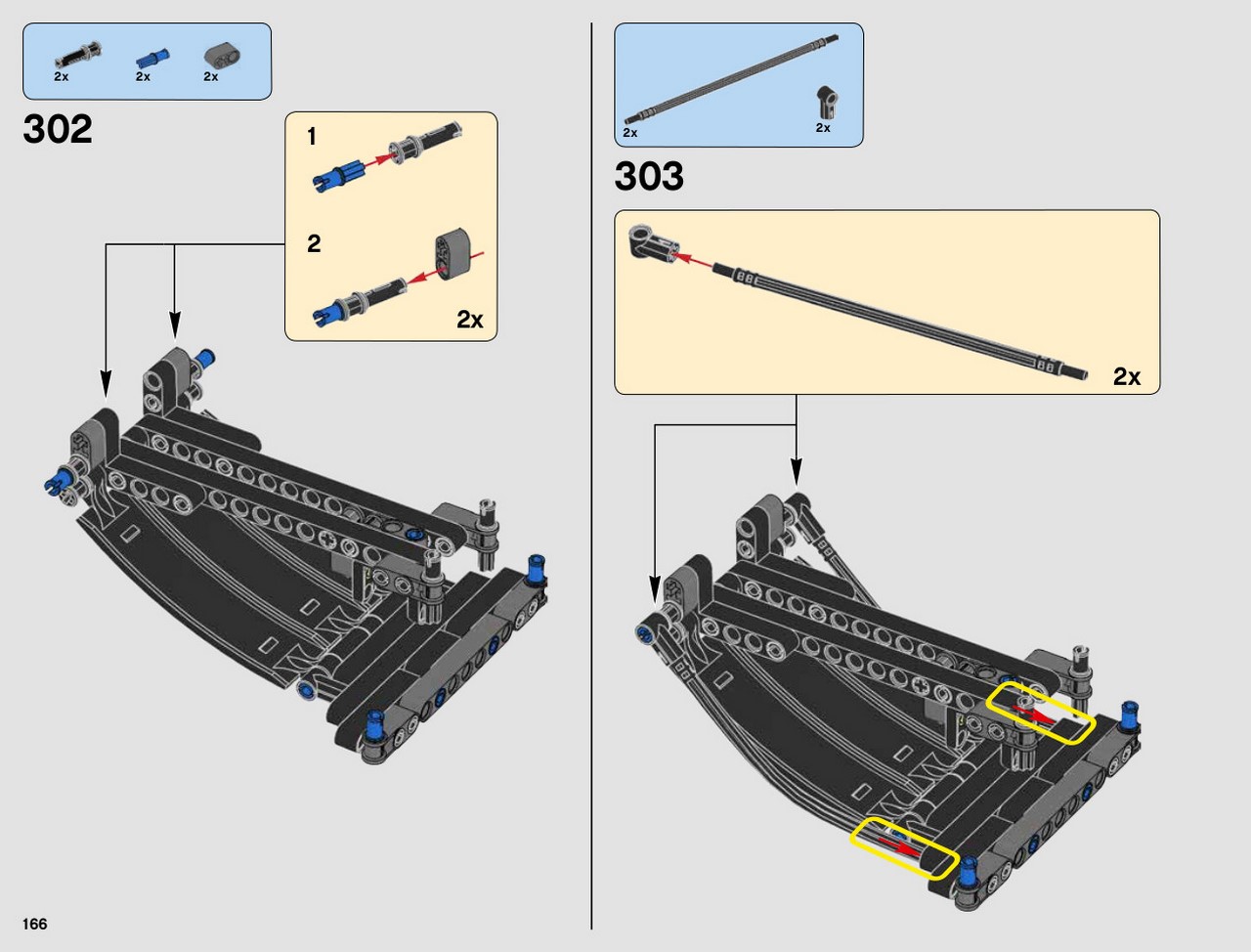 2x 2x 2x

302

1

2

2x

2x

2x

303

2x

166