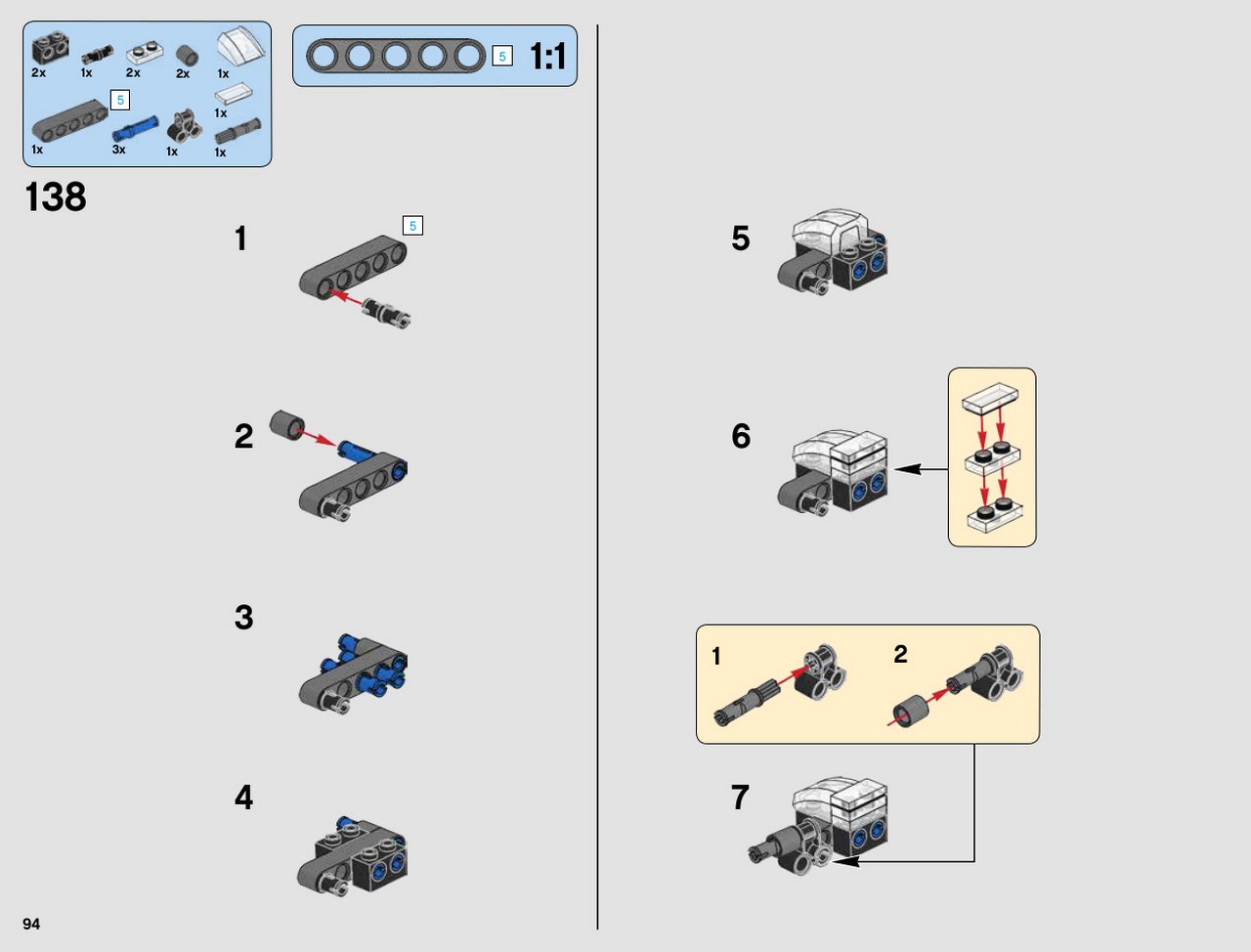 2x 1x 2x 2x 1x
5
1x
1x 3x 1x 1x

5 1:1

138

1 5

2

3

4

5

6

1 2

7

94