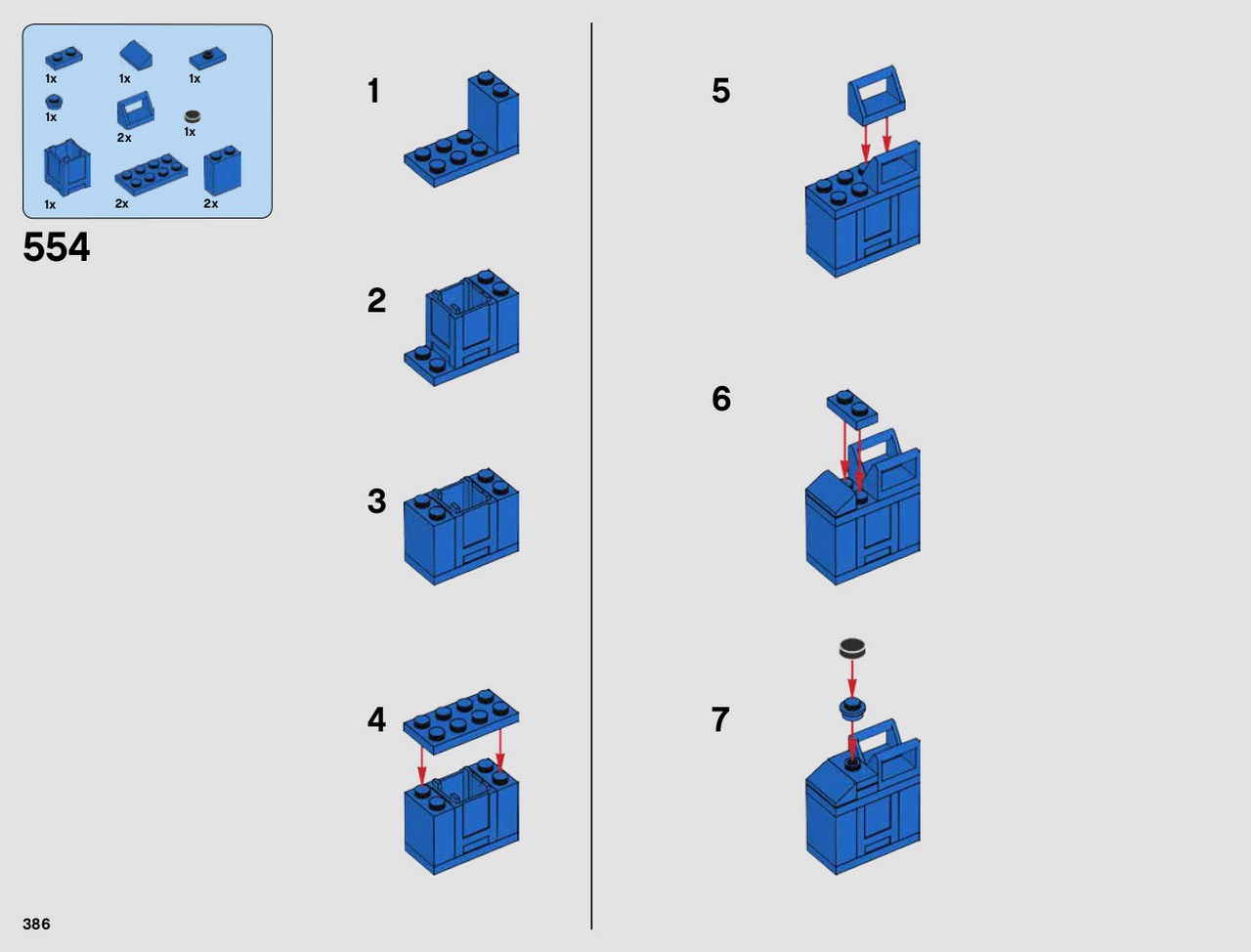 1x
1x
1x
1x
2x
1x
1x
2x
2x

554

1

2

3

4

5

6

7

386