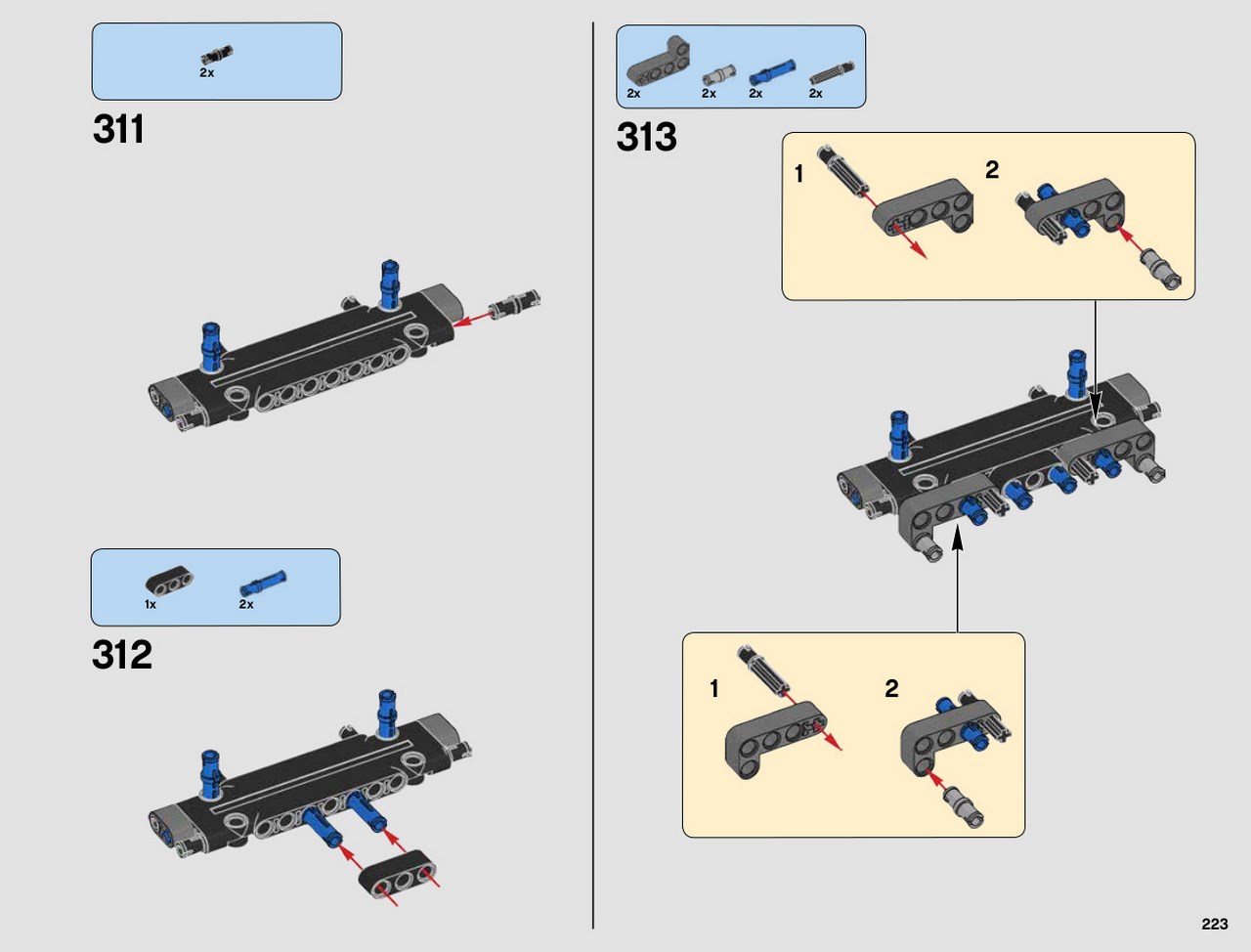 2x

311

1x 2x

312

2x 2x 2x 2x

313

1

2

1

2

223