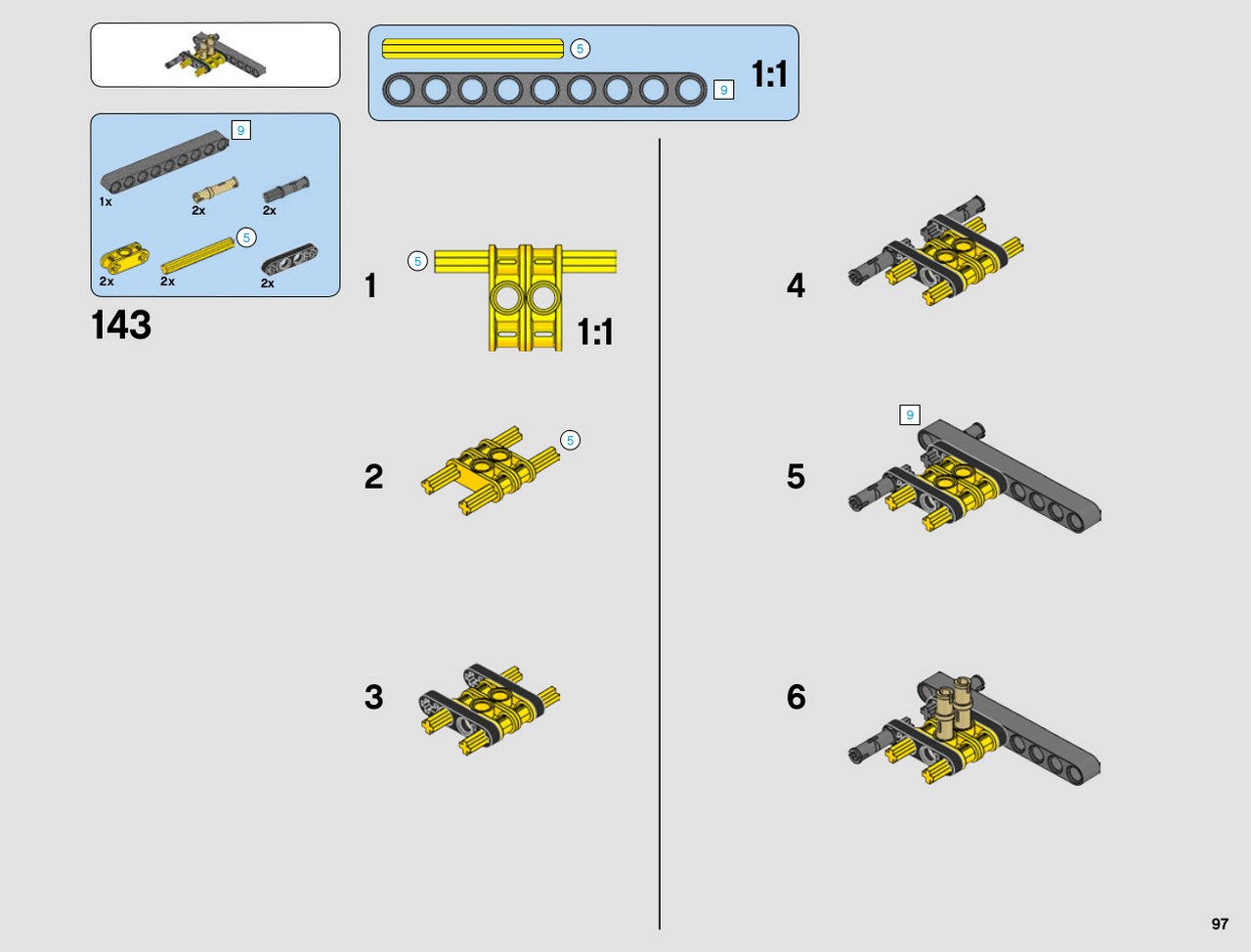 5
9
1:1

9
1x
2x
2x
5
2x
2x
2x

143

1
5
1:1

2
5

3

4

5
9

6

97