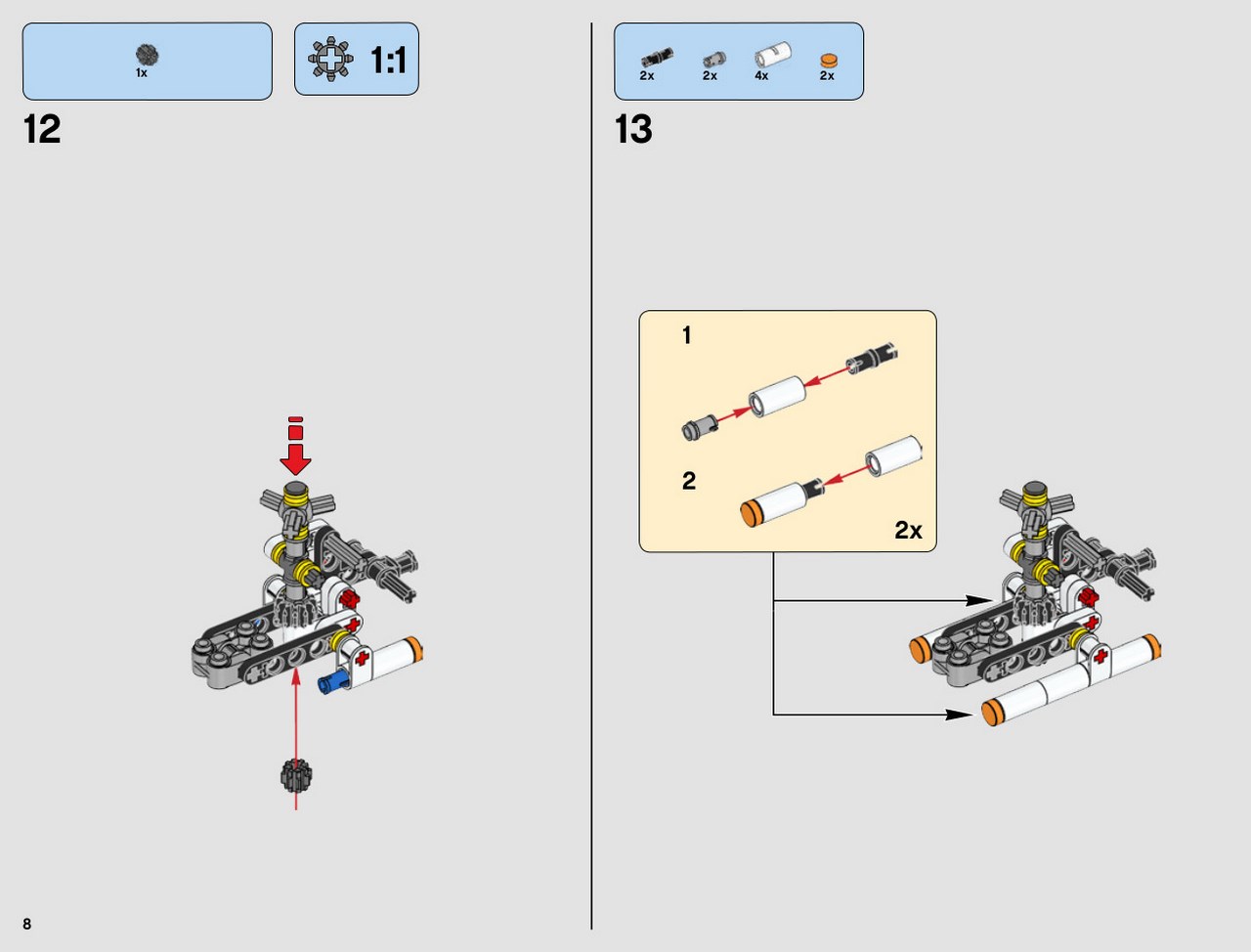 1x

1:1

12

2x 2x 4x 2x

13

1

2

2x

8