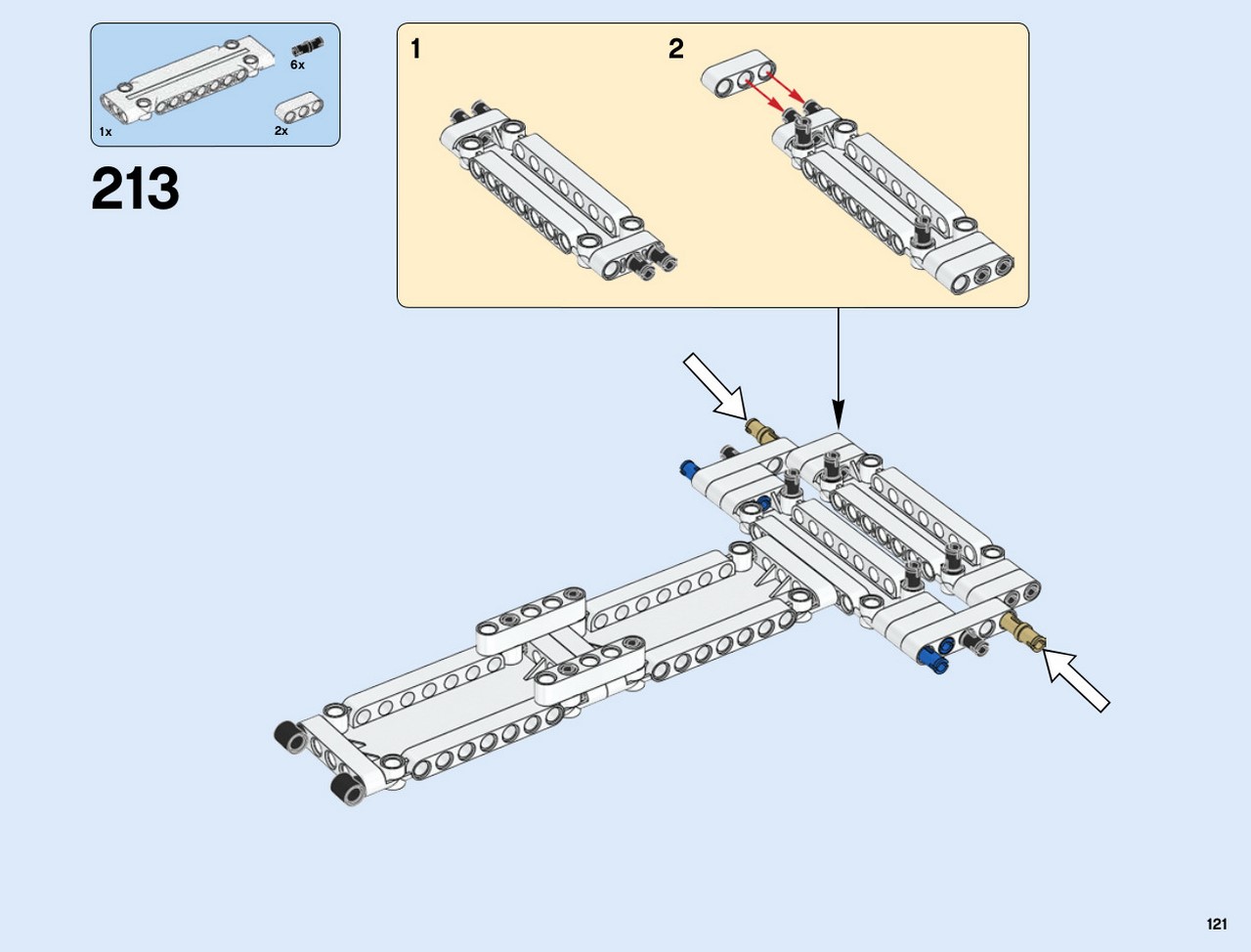 6x

1x

2x

213

1

2

121