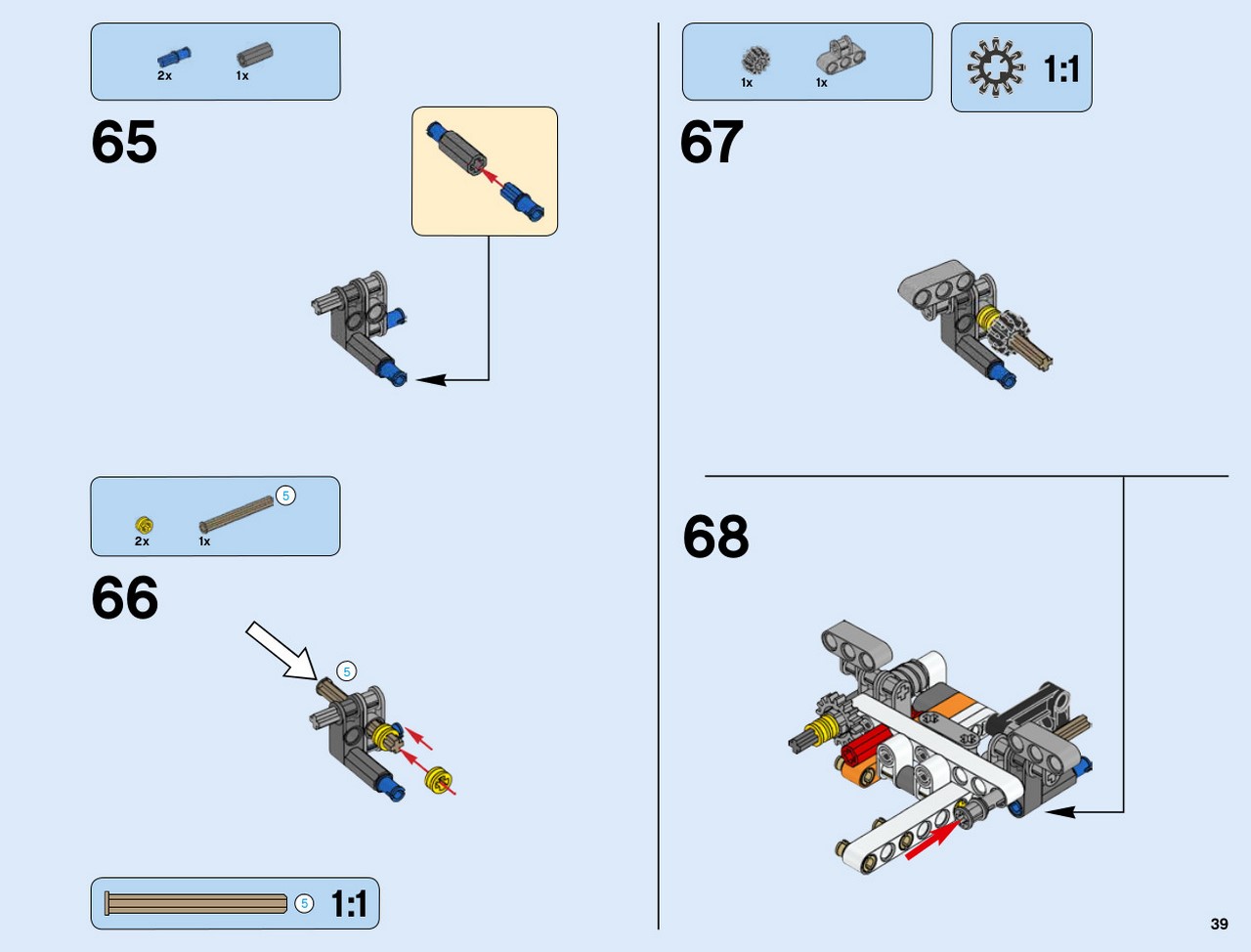 2x 1x

65

5

2x 1x

66

5

5 1:1

1x 1x

1:1

67

68

39