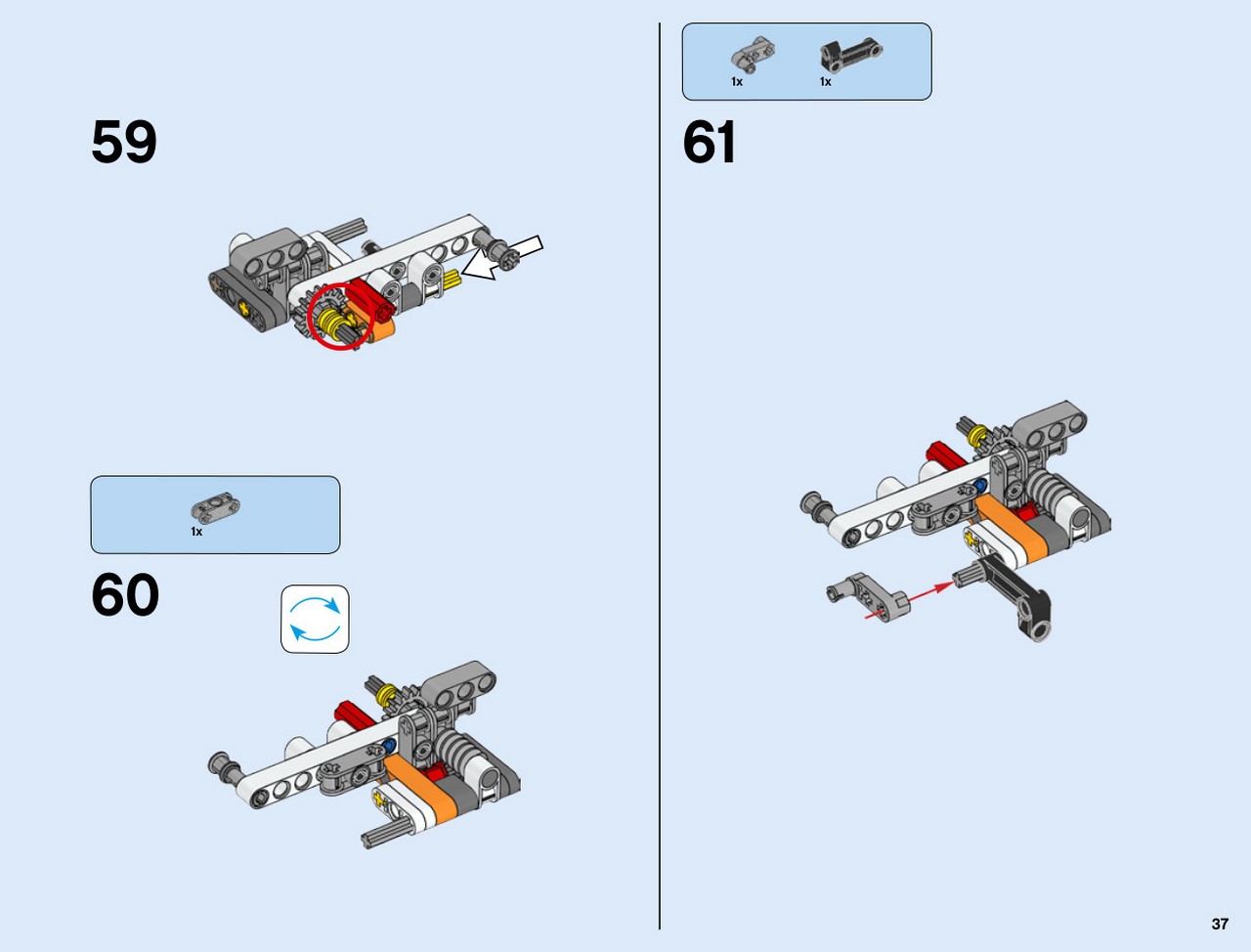 59

1x

60

1x 1x

61

37