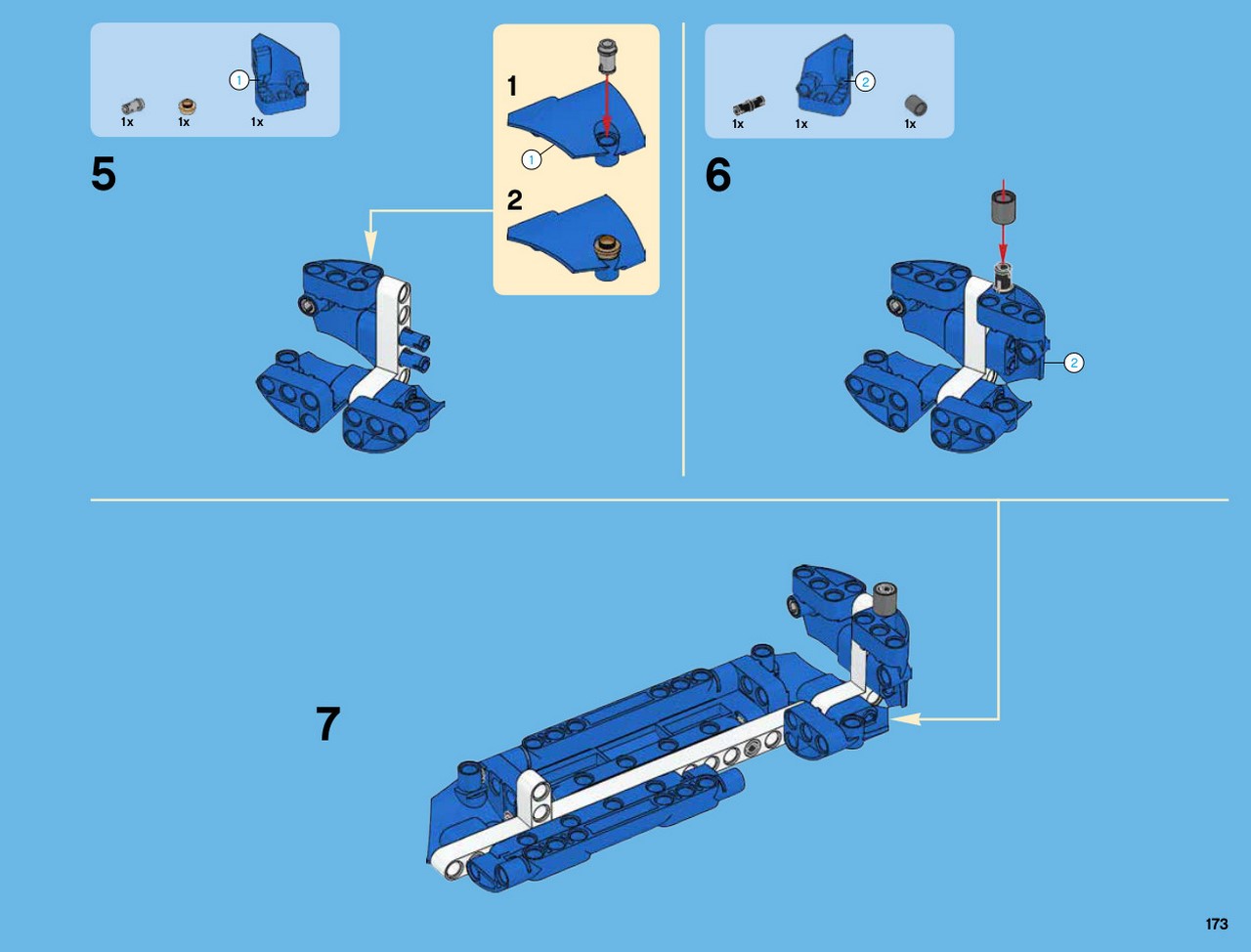 1

1x 1x 1x

5

1

1

2

2

1x 1x 1x

6

2

7

173