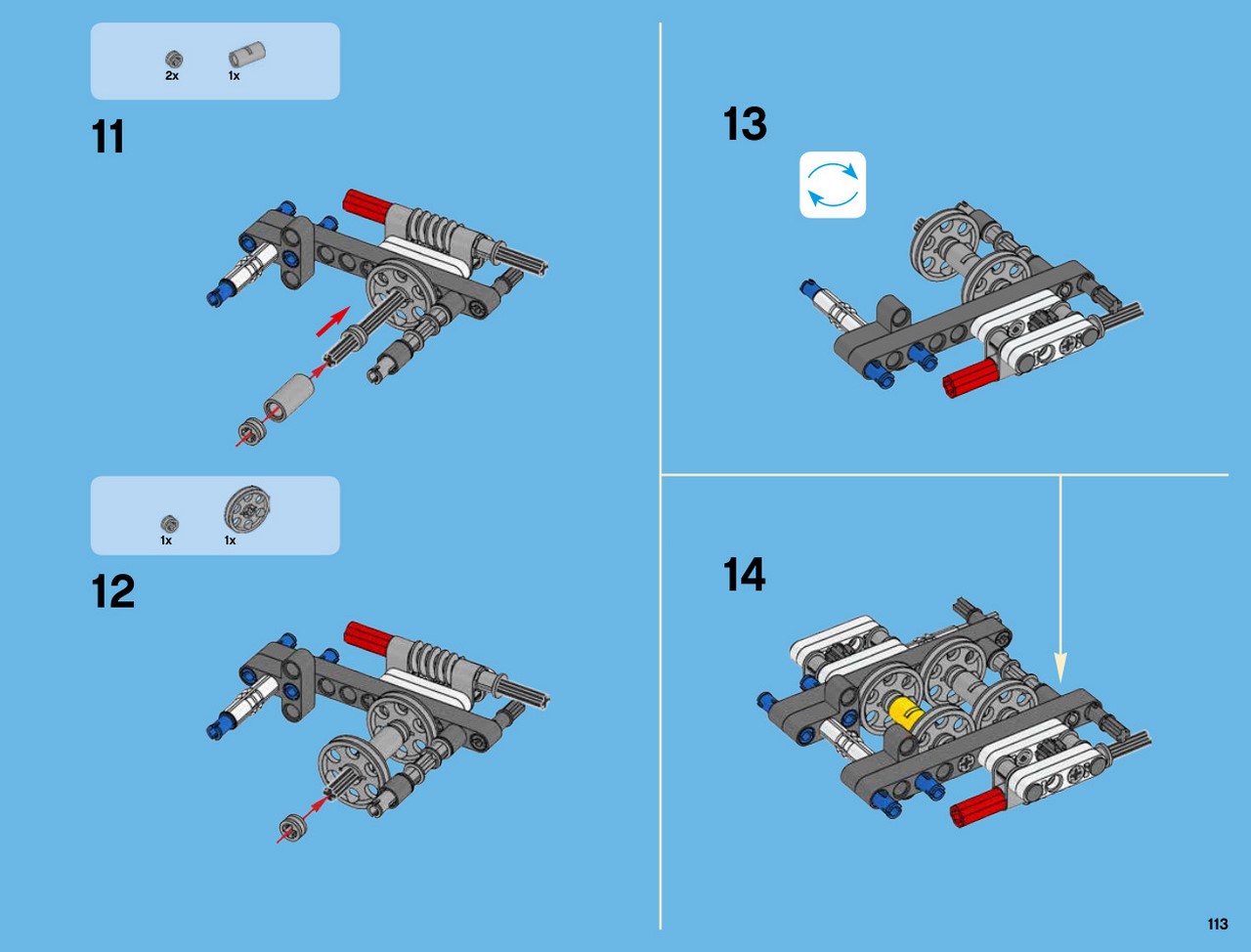 2x
1x

11

1x
1x

12

13

14

113