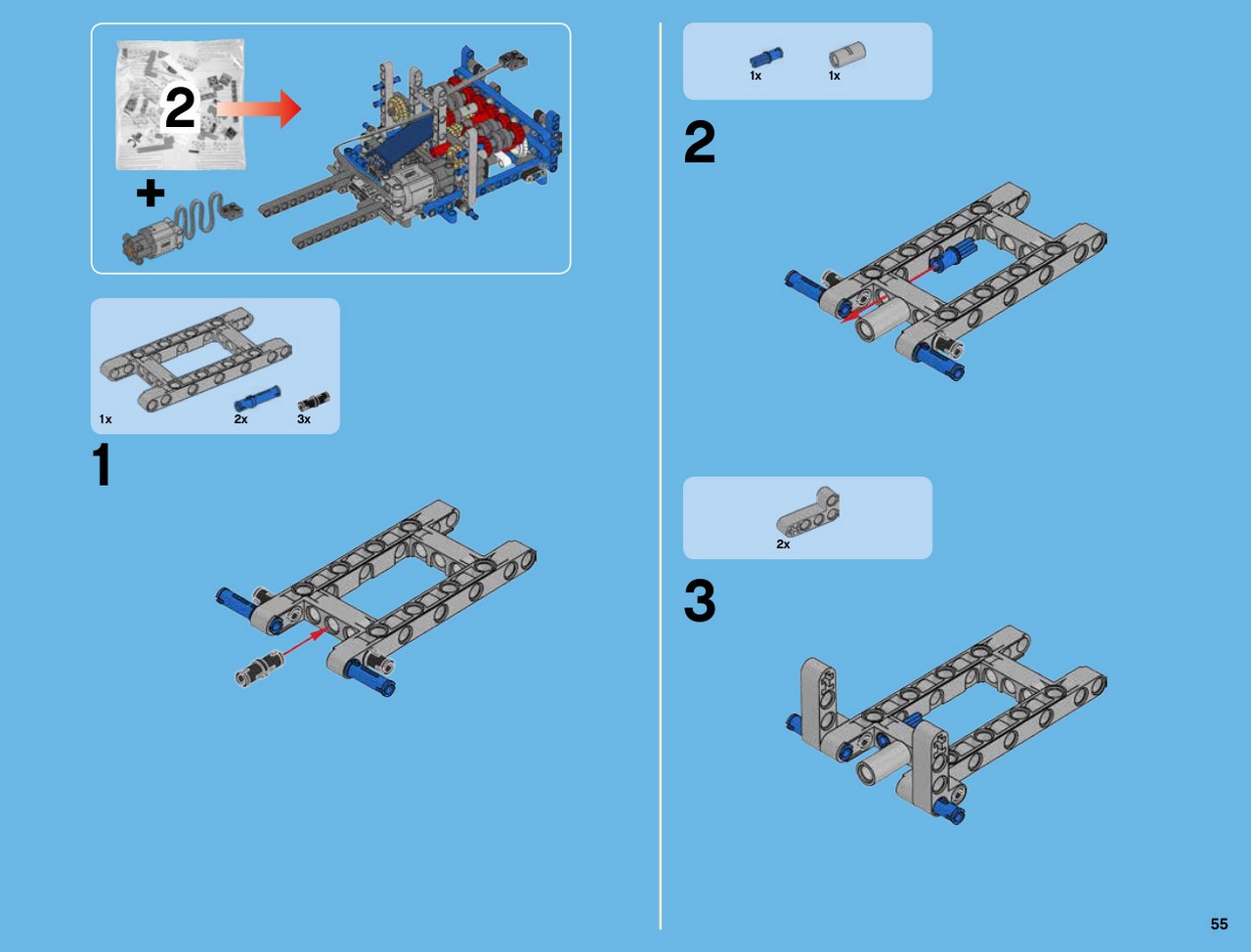 2

+

1x

2x

3x

1

1x

1x

2

2x

3

55