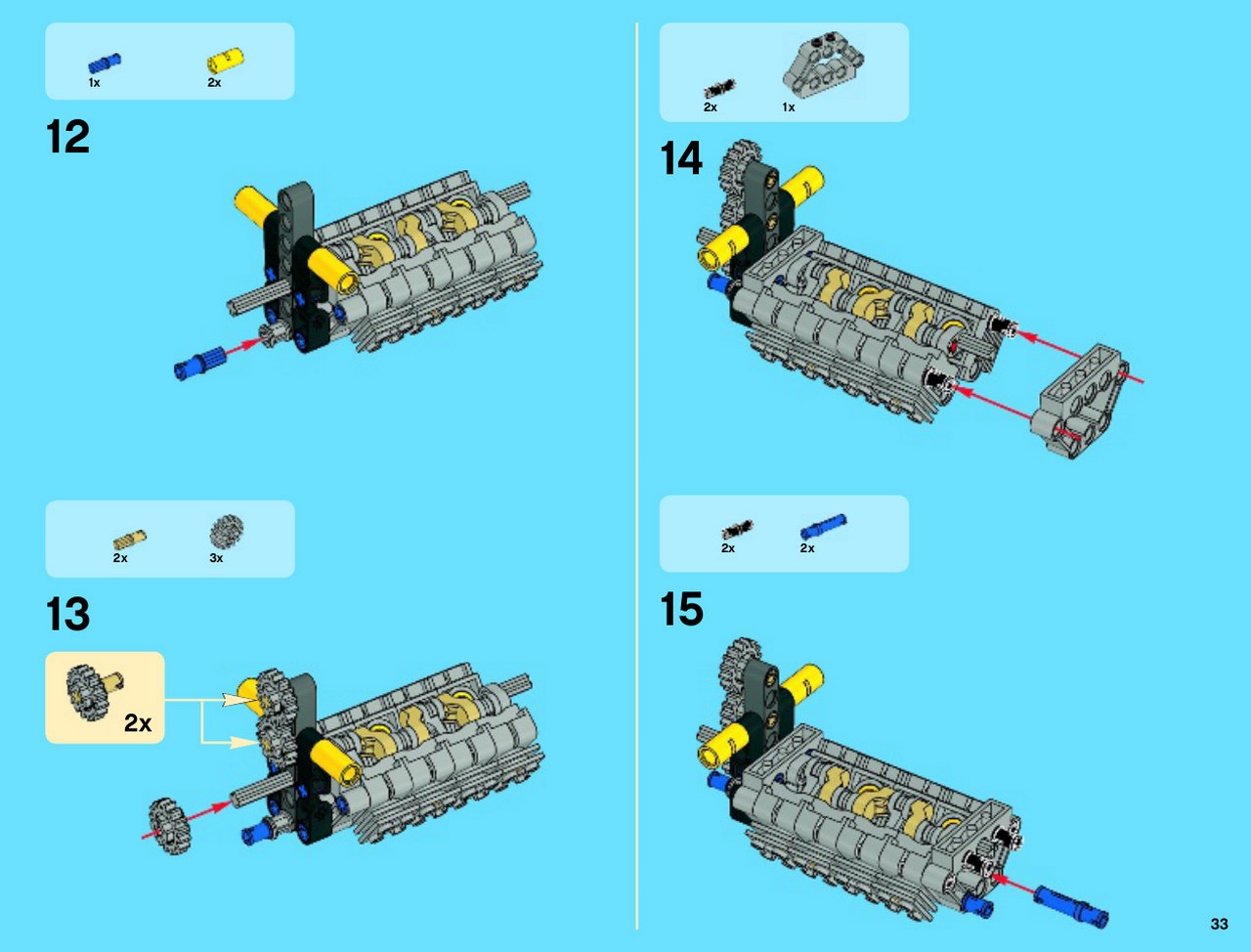 1x 2x

12

2x 3x

13

2x

2x 1x

14

2x 2x

15

33