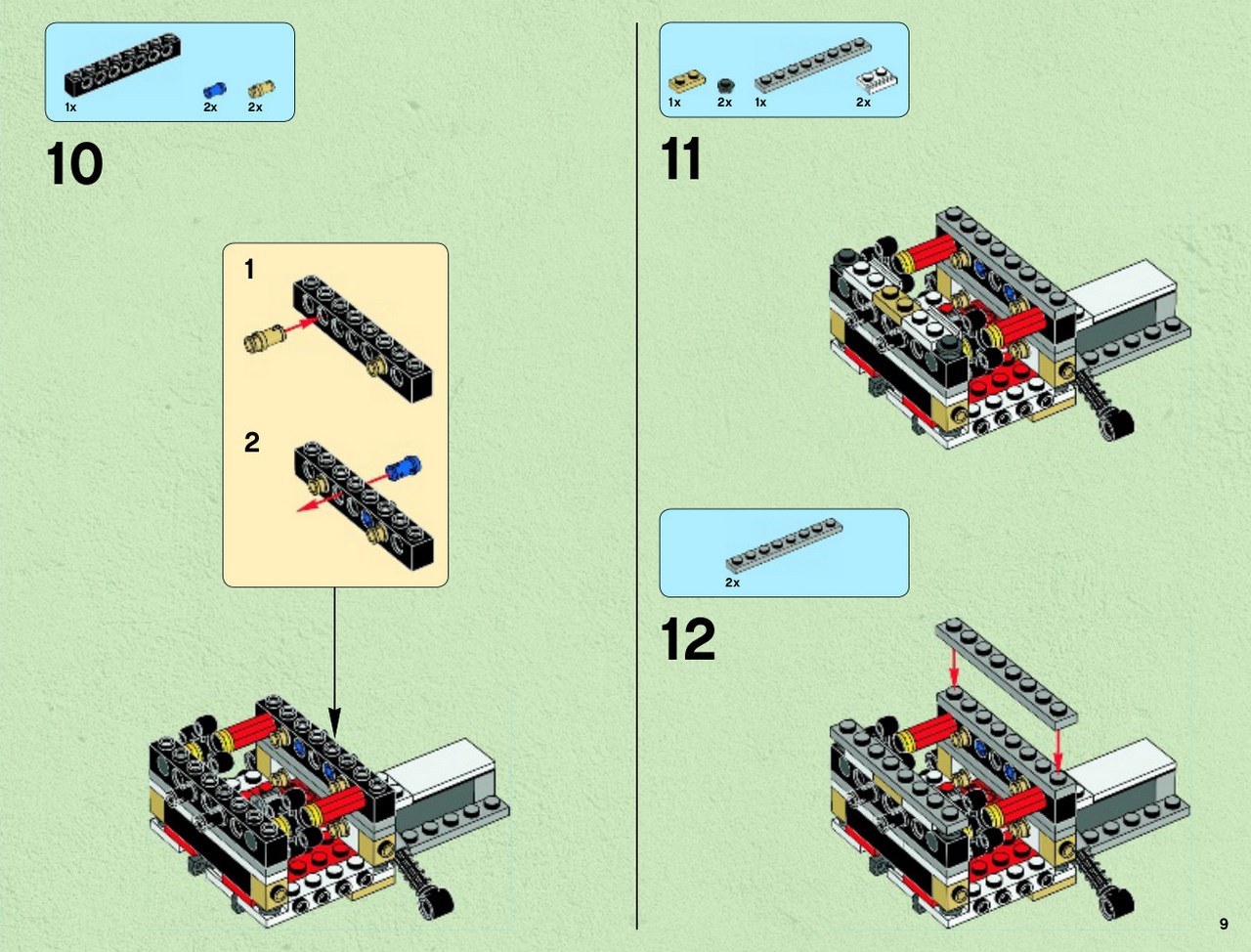 1x 2x 2x

10

1

2

1x 2x 1x 2x

11

2x

12

9