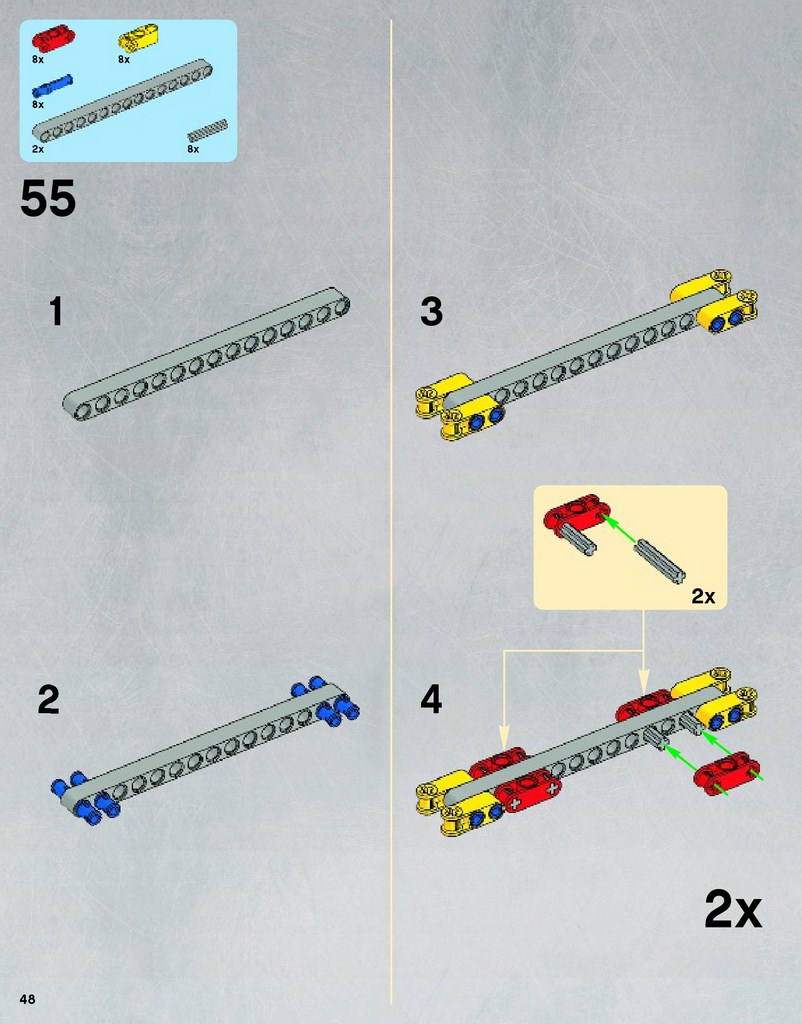 8x
8x
8x
2x
8x

55

1

2

3

2x

4

2x

48