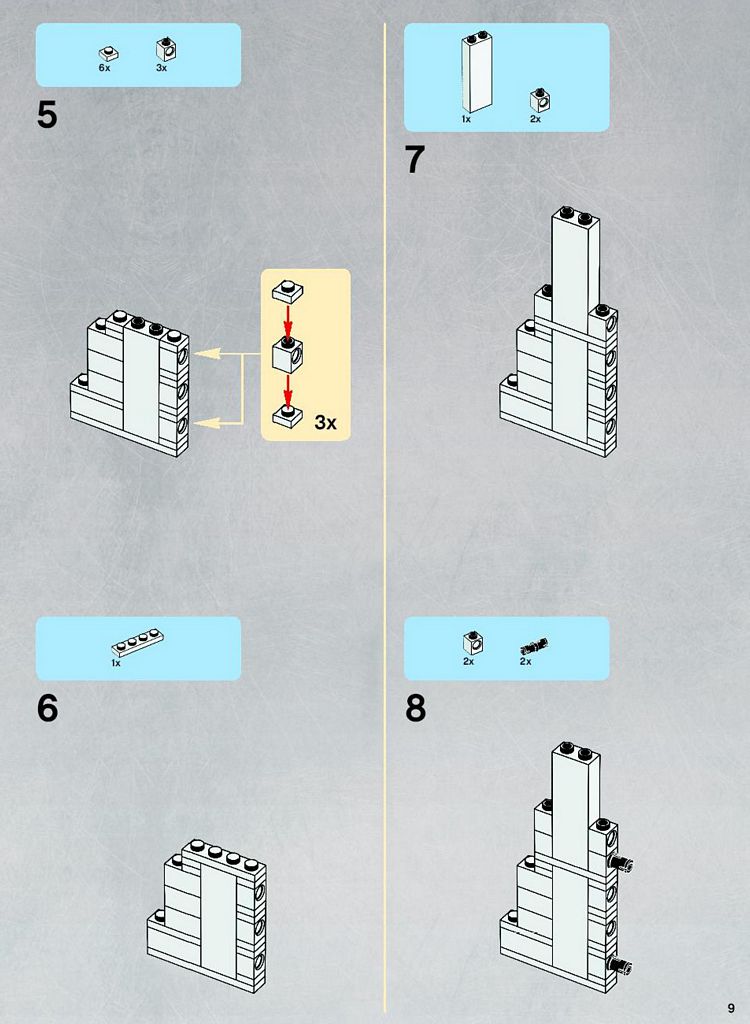 6x 3x

5

3x

1x

6

1x 2x

7

2x 2x

8

9