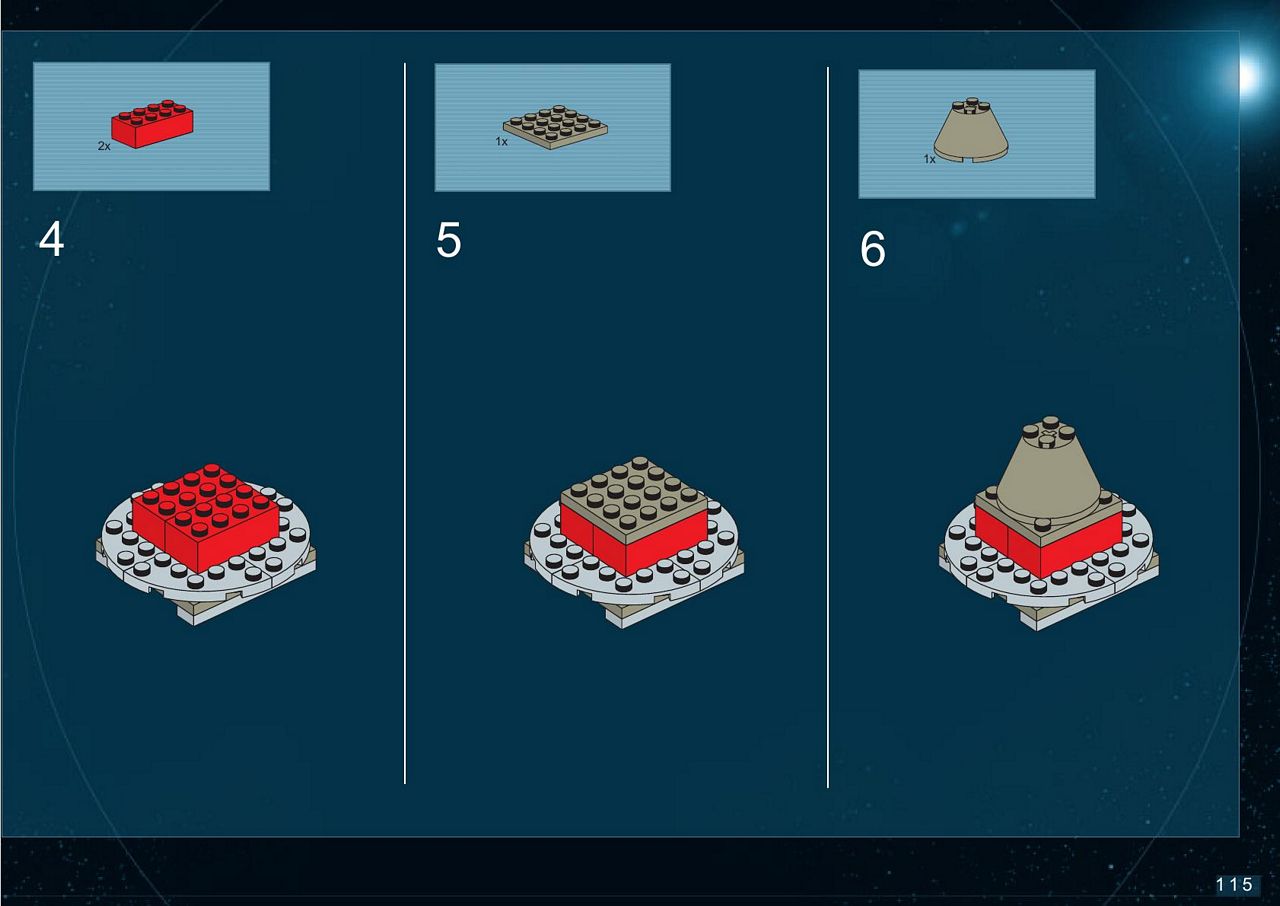 2x

4

1x

5

1x

6

115